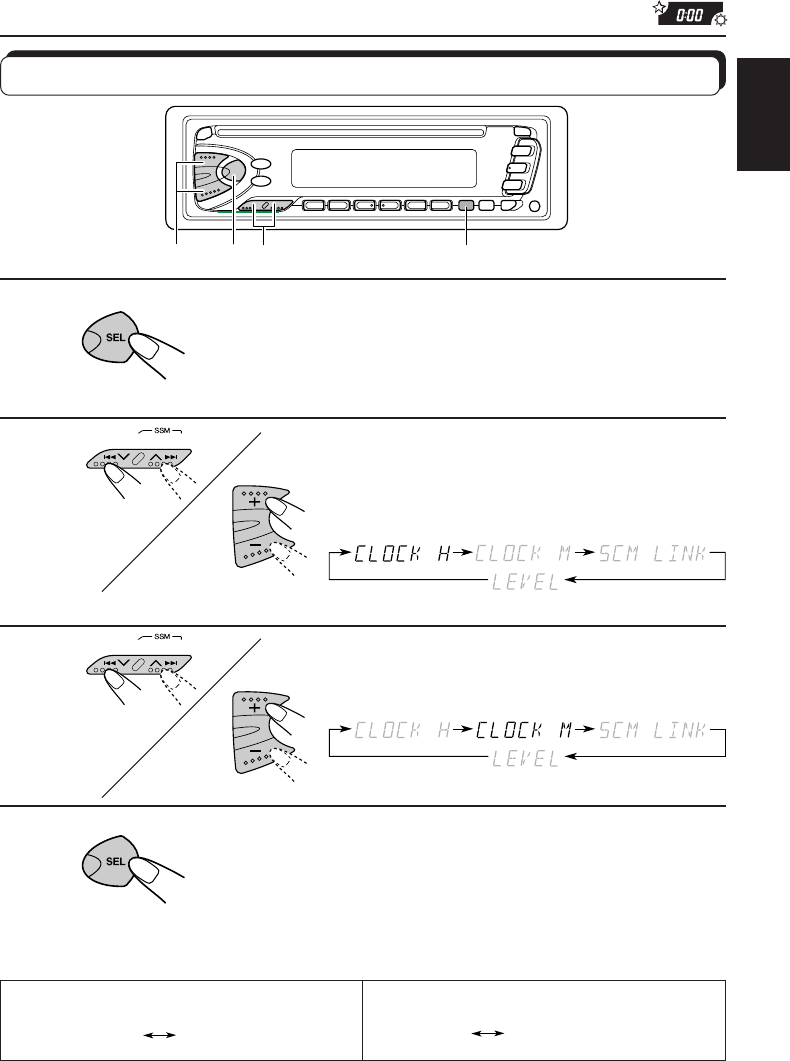 0:00

SEL

SSM

CLOCK H → CLOCK M → SCM LINK
LEVEL

SSM

CLOCK H → CLOCK M → SCM LINK
LEVEL

SEL