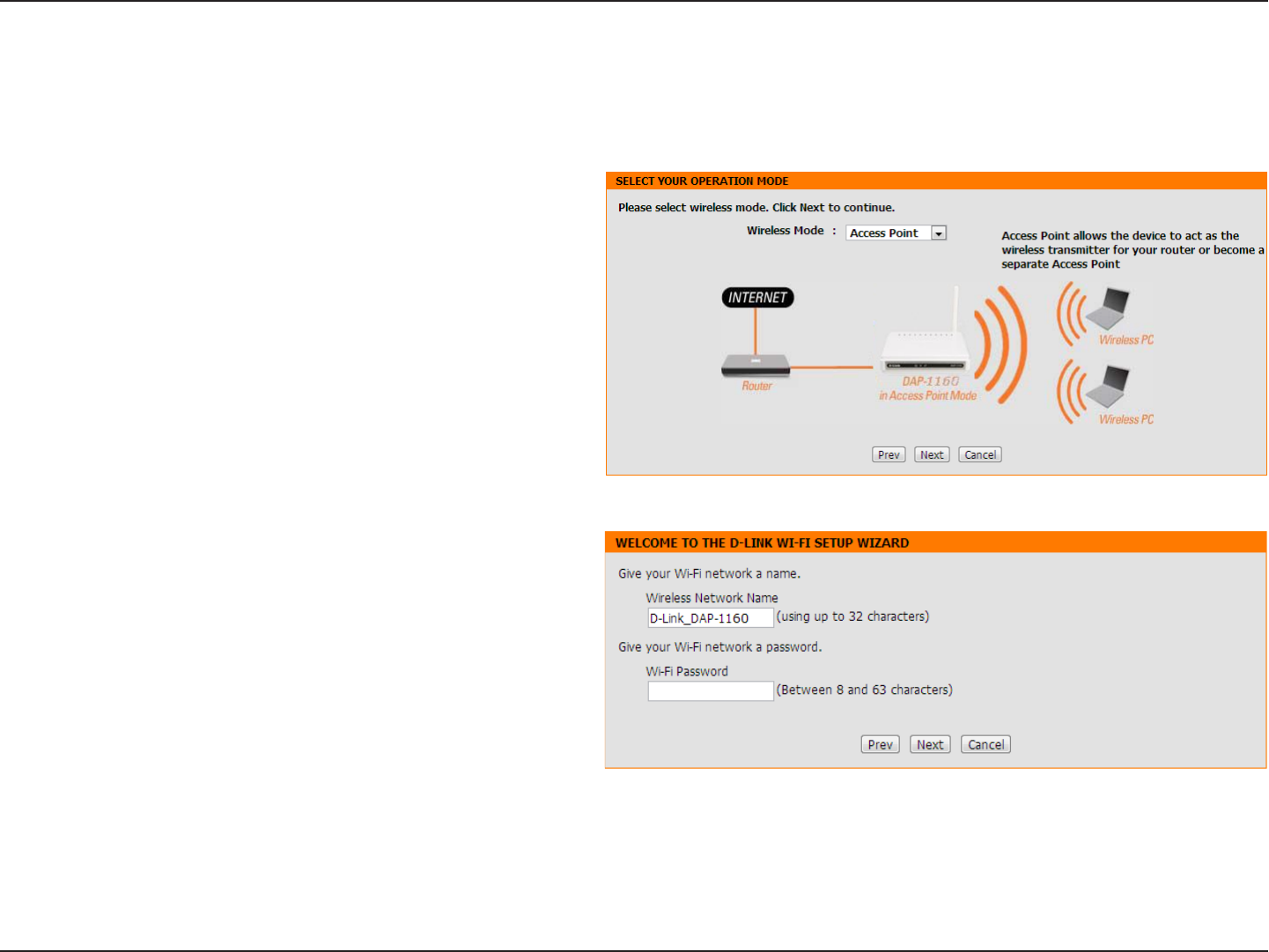 SELECT YOUR OPERATION MODE

Please select wireless mode. Click Next to continue.

Wireless Mode : Access Point

Access Point allows the device to act as the wireless transmitter for your router or become a separate Access Point

INTERNET

Router

DAP-1160
in Access Point Mode

Wireless PC

Wireless PC

Prev Next Cancel

WELCOME TO THE D-LINK WI-FI SETUP WIZARD

Give your Wi-Fi network a name.

Wireless Network Name

D-Link_DAP-1160 (using up to 32 characters)

Give your Wi-Fi network a password.

Wi-Fi Password

(Between 8 and 63 characters)

Prev Next Cancel