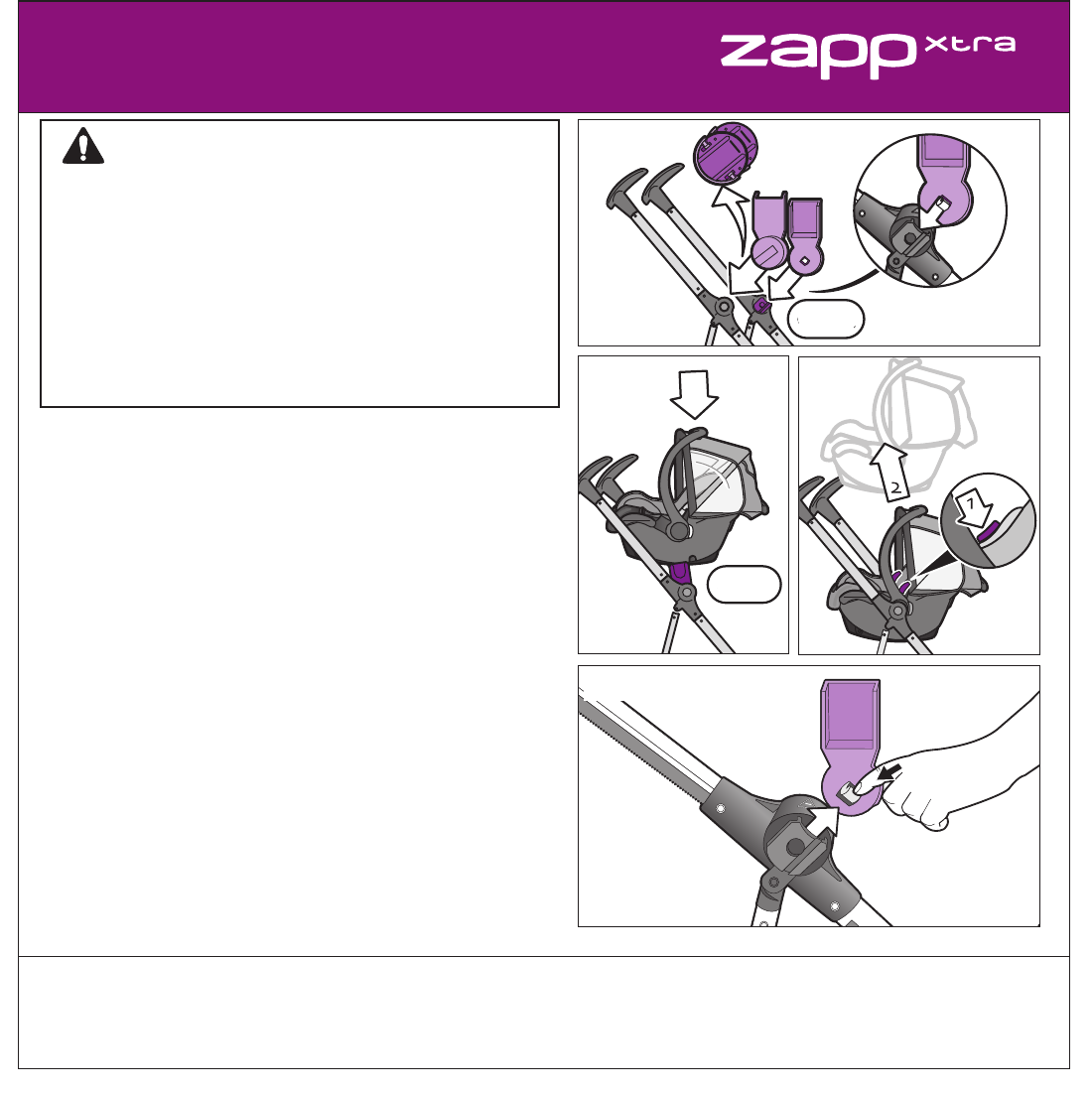 zapp xtra

2

1