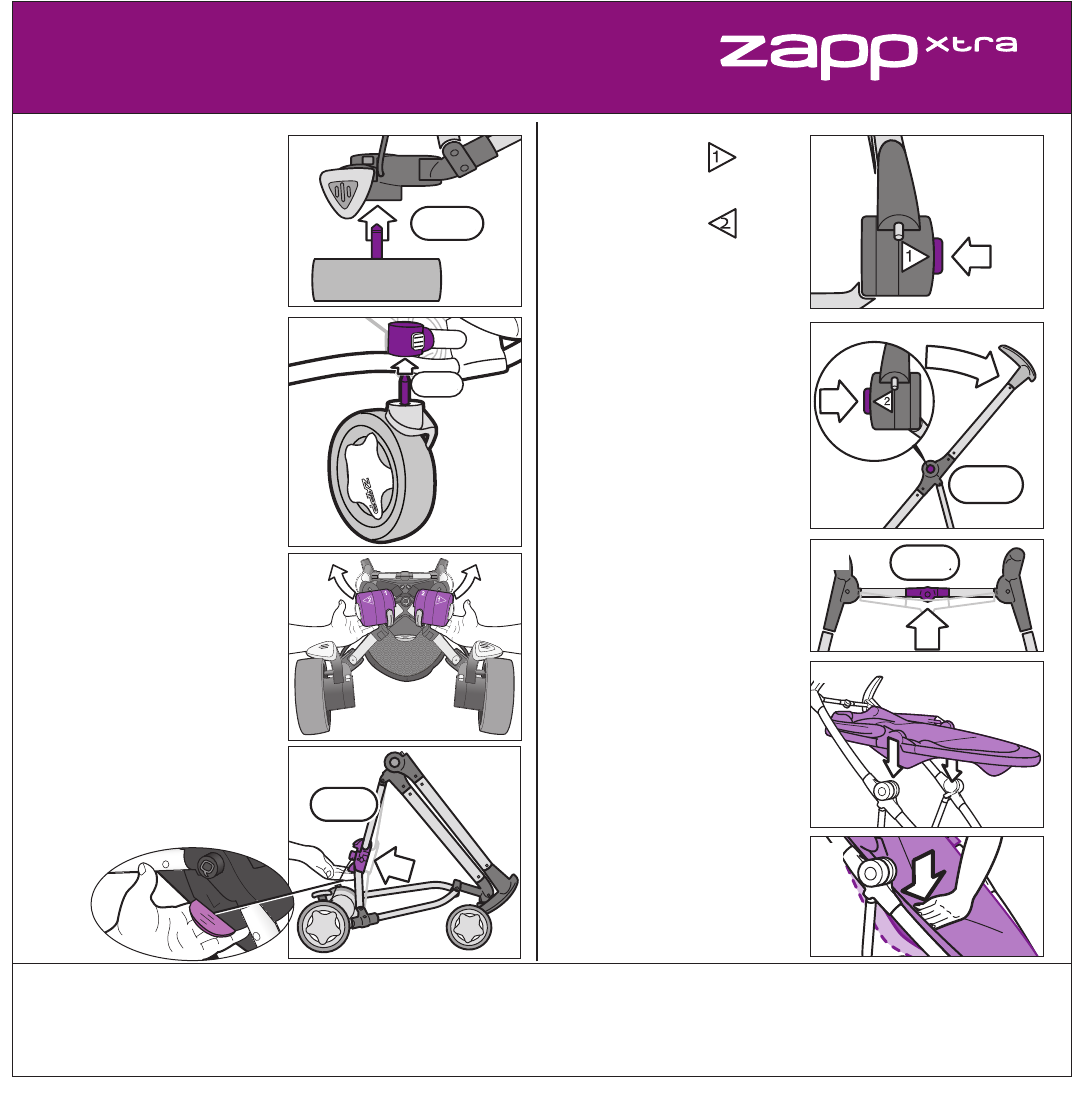 zapp xtra

1

2

1

2