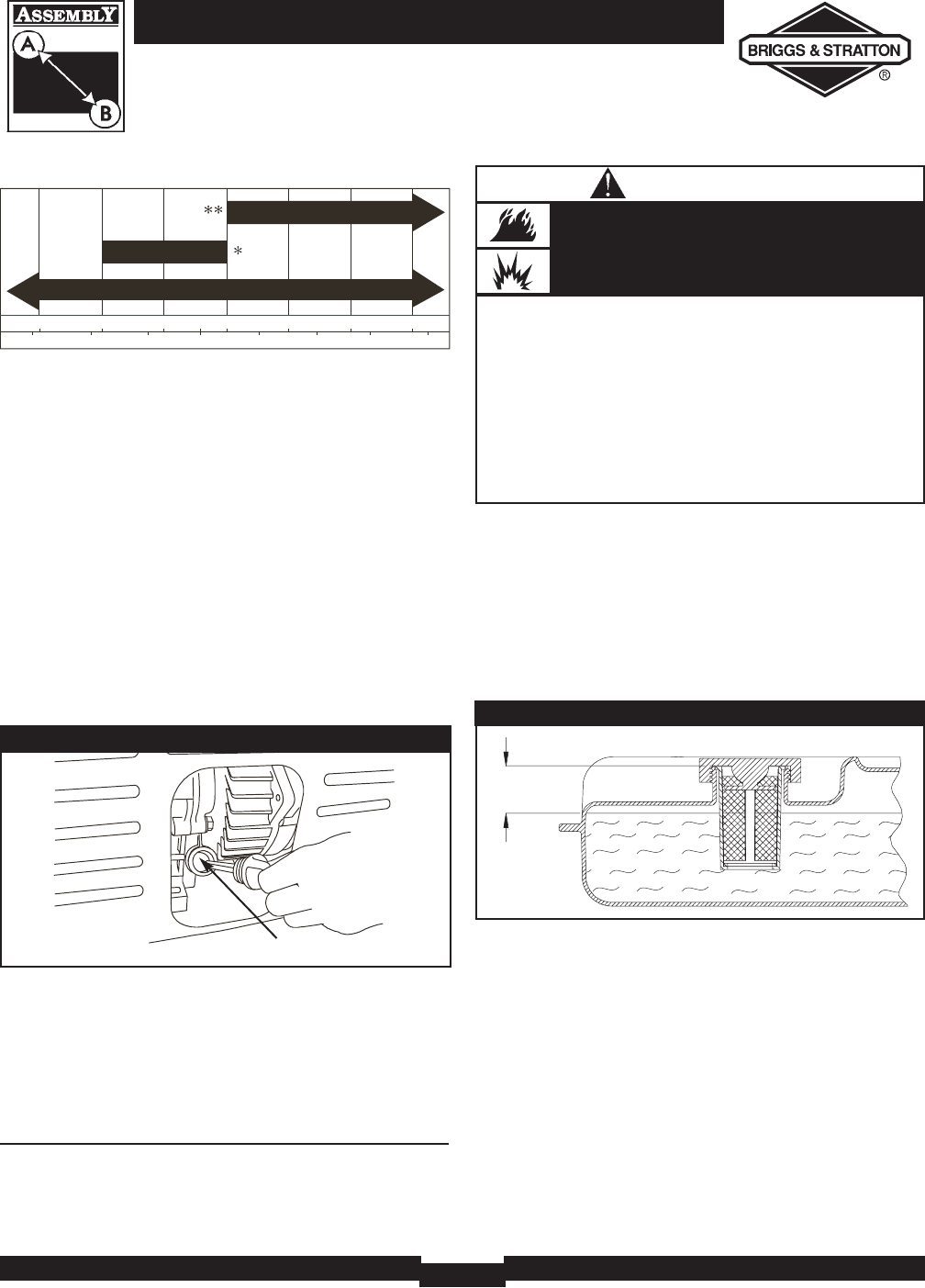 ASSEMBLY

A

B

BRIGGS & STRATTON

®

**

*