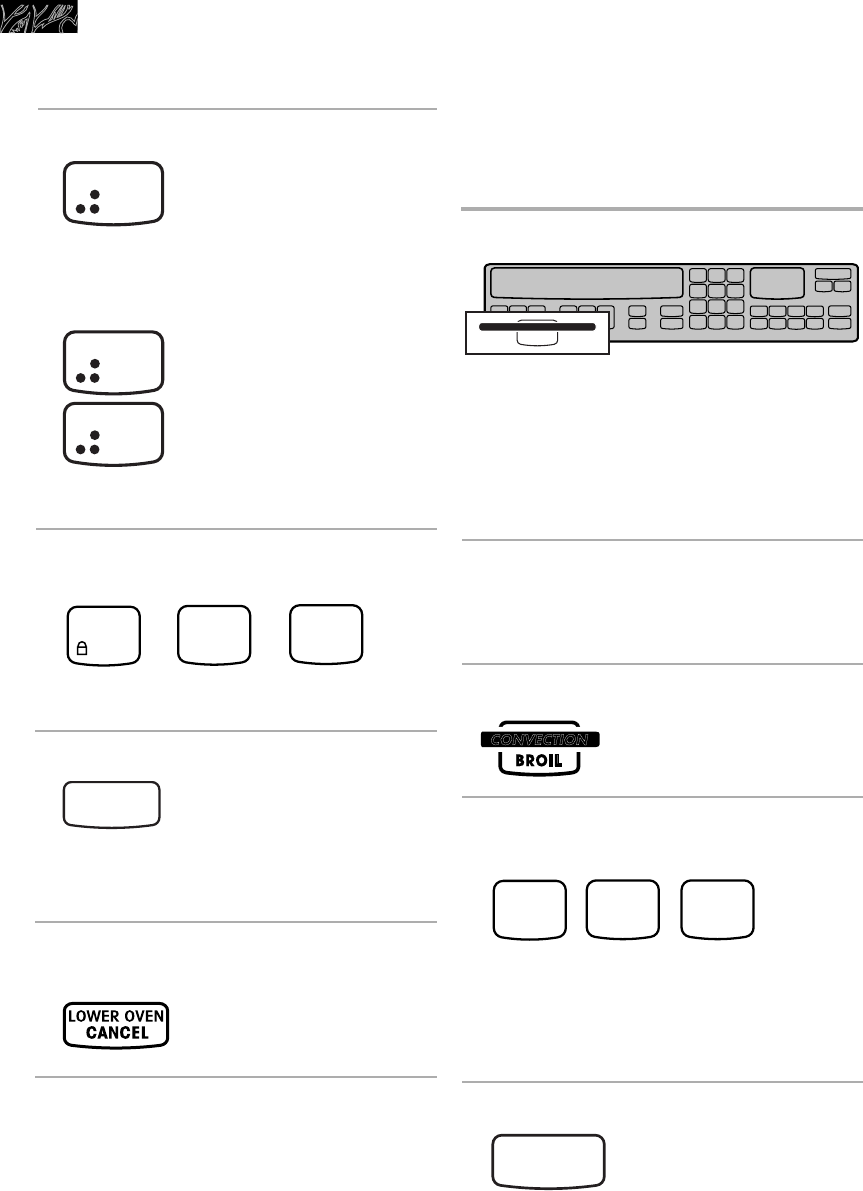 CONVECTION
BROIL

LOWER OVEN
CANCEL