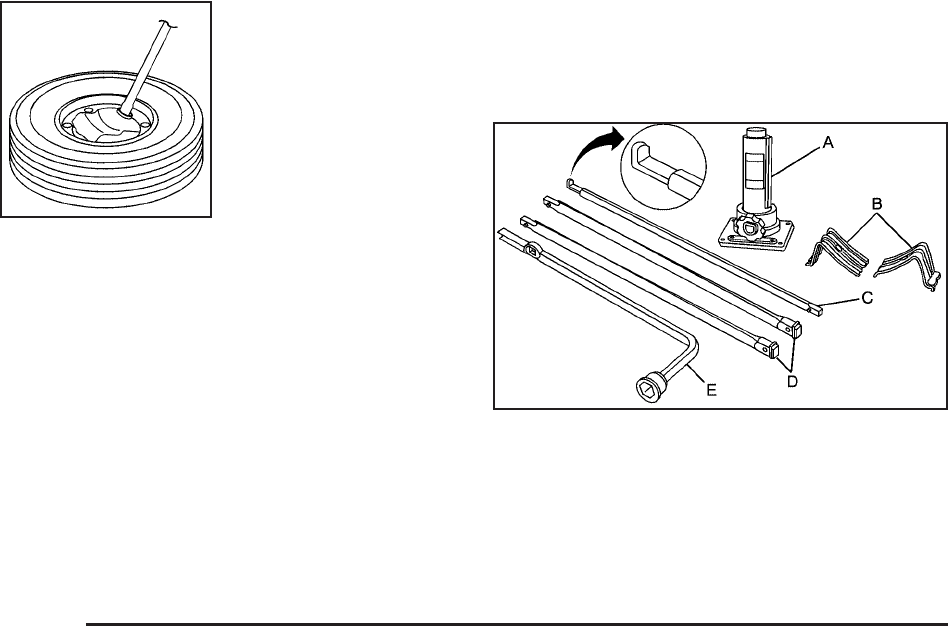 A

B

C

D

E