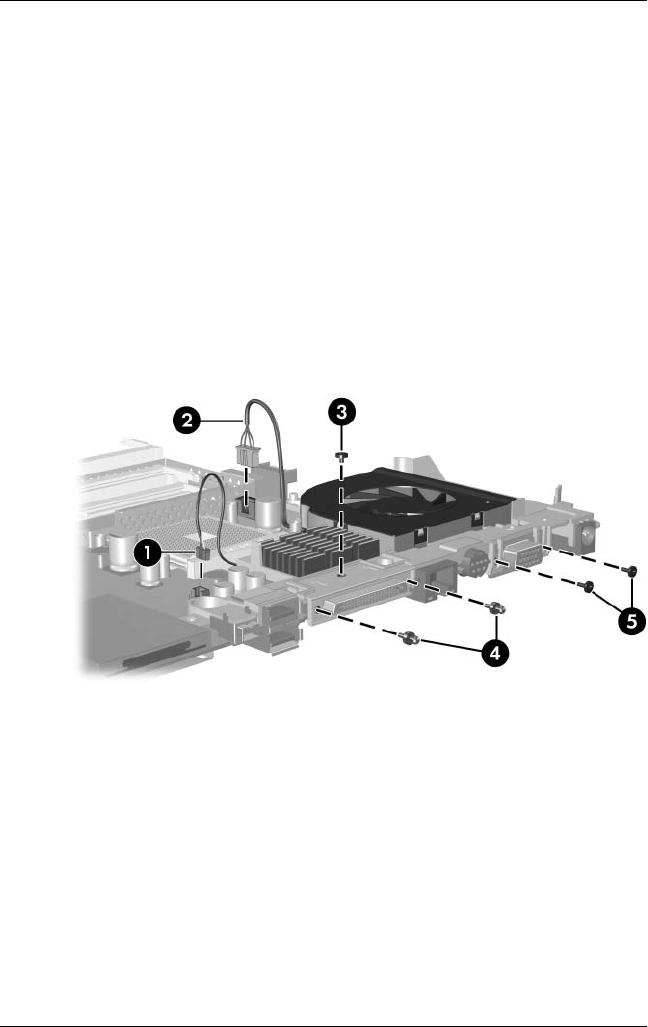 1
2
3
4
5