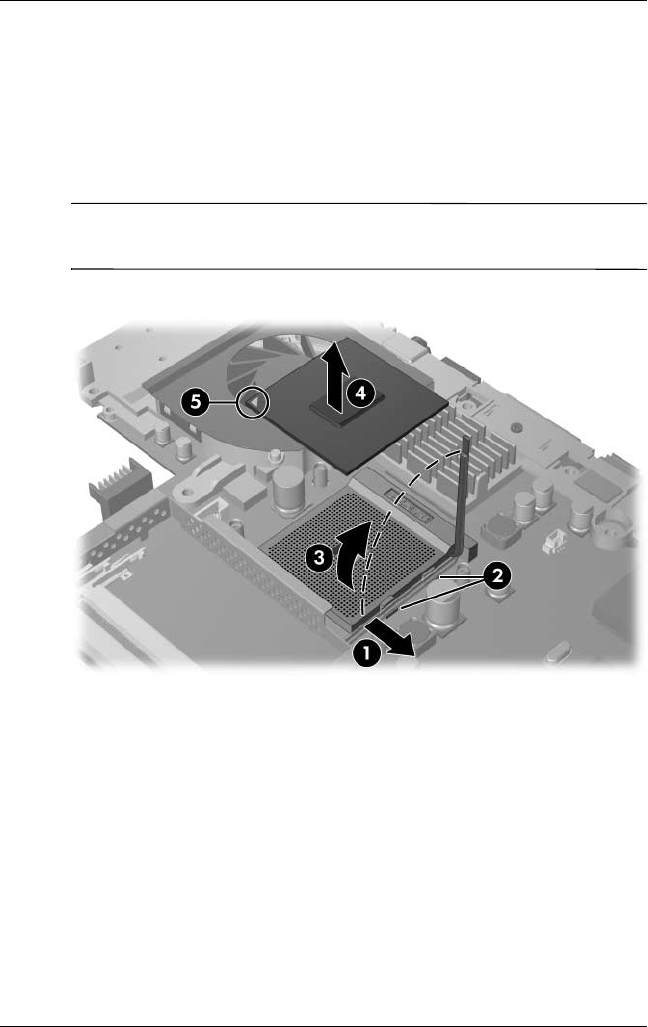 5

4

3

2

1