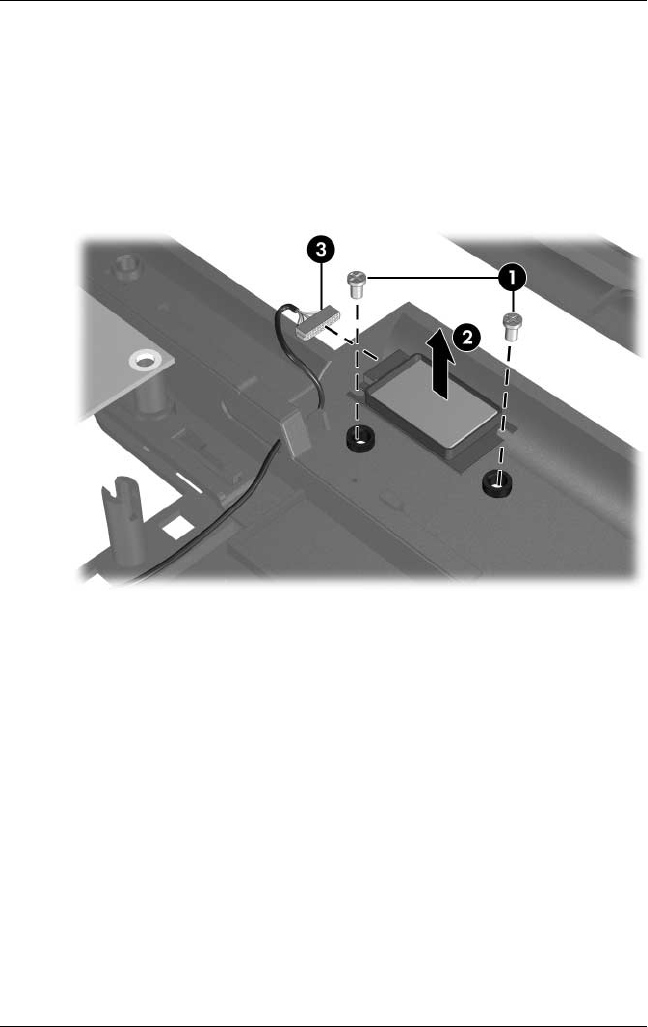 3
1
2