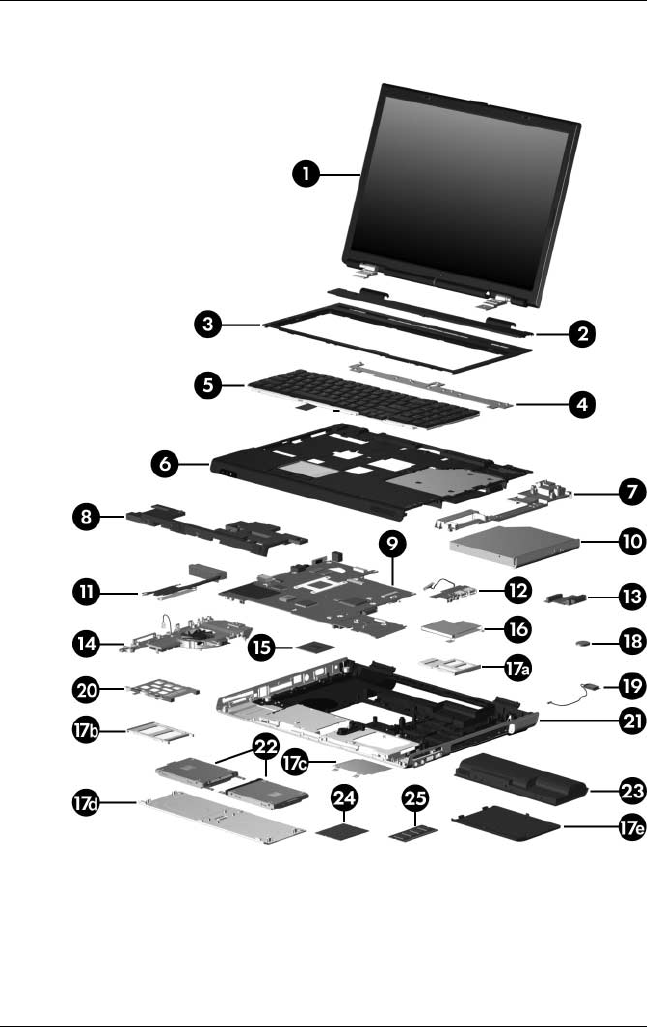 1
3
2
5
4
6
7
8
9
10
11
12
13
14
15
16
18
17a
20
19
21
17b
22
17c
23
17d
24
25
17e