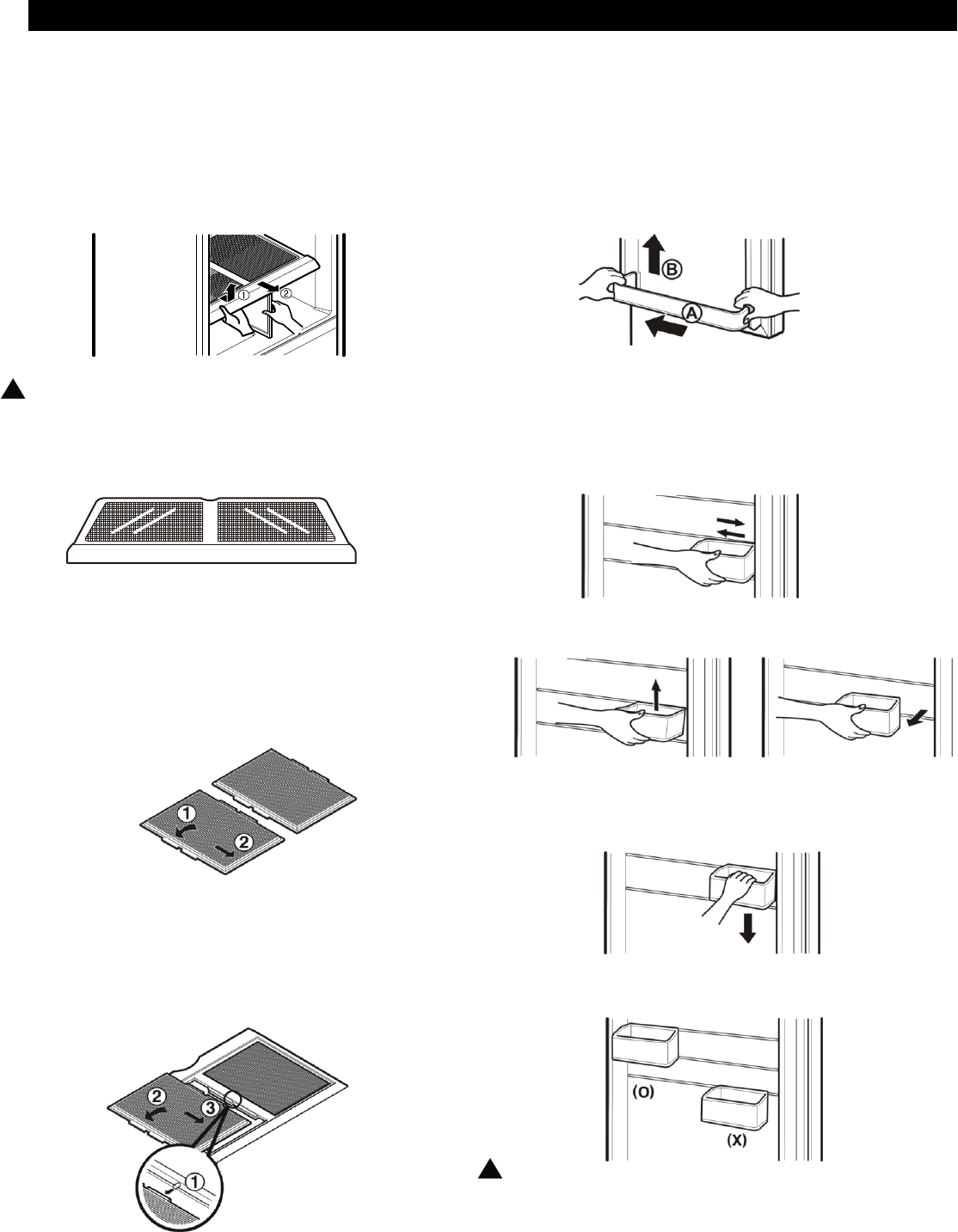 ①
②

B
A

①
②

②
③
①

(O)
(X)