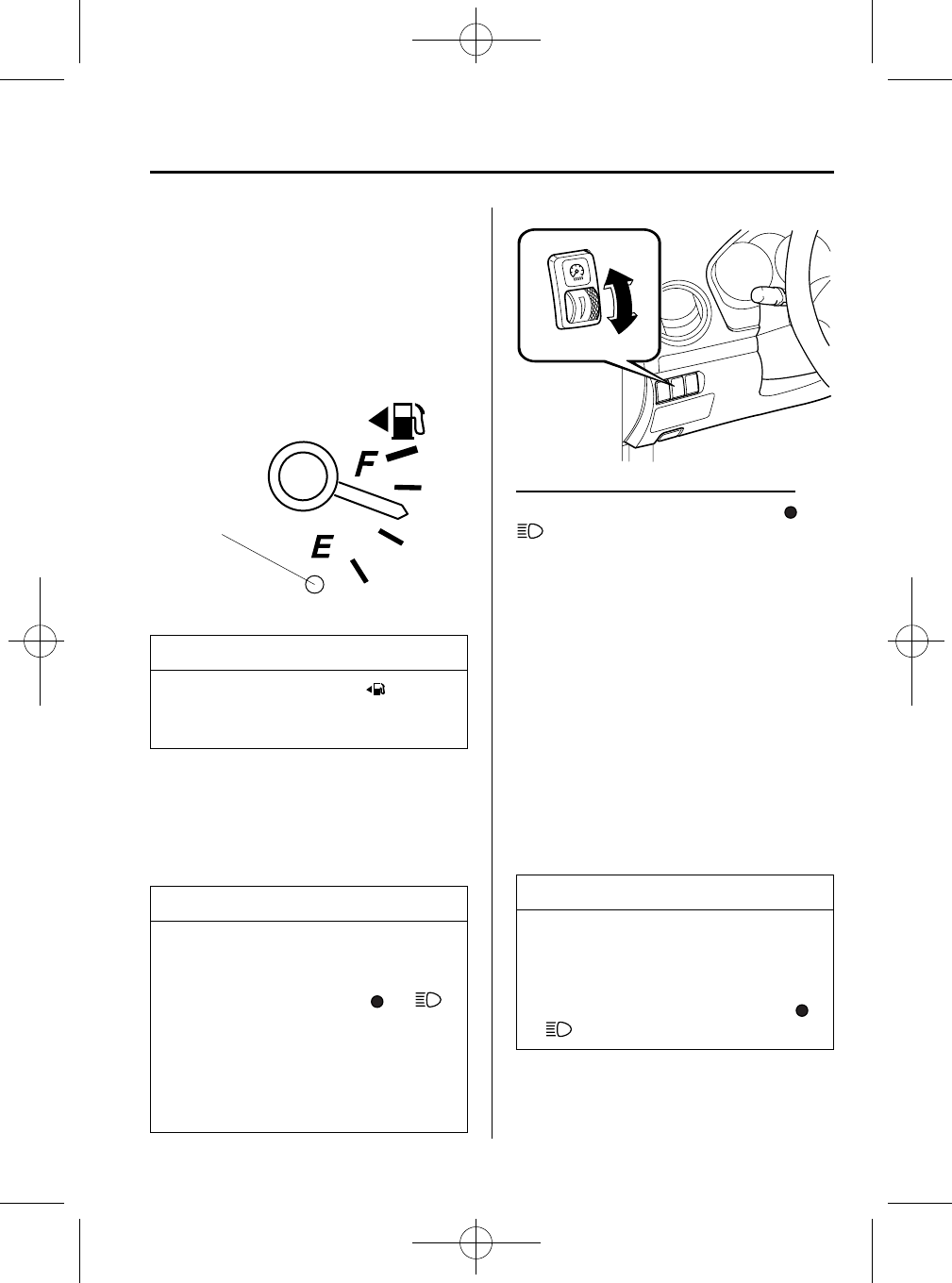 F

E