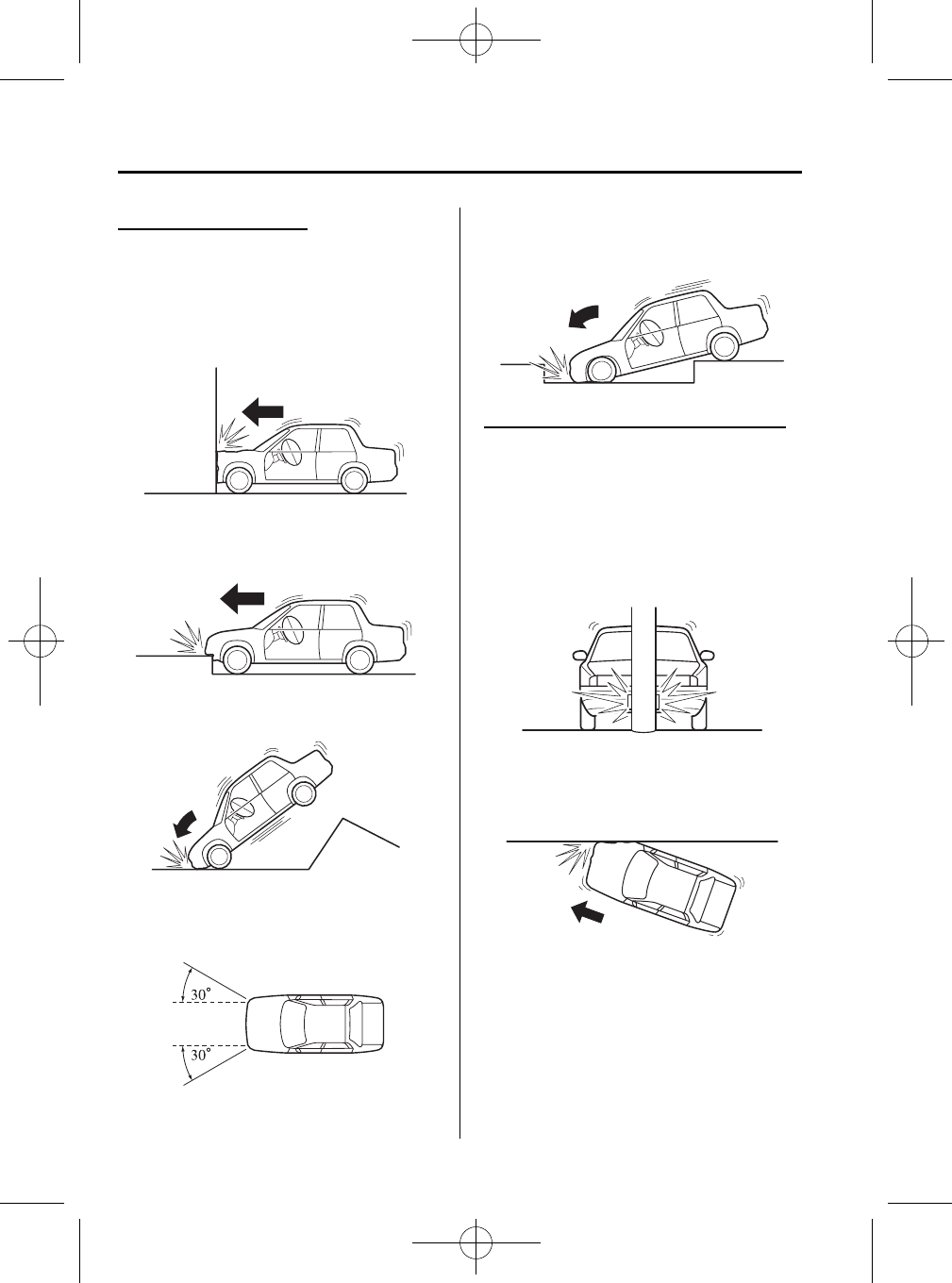 30°

30°