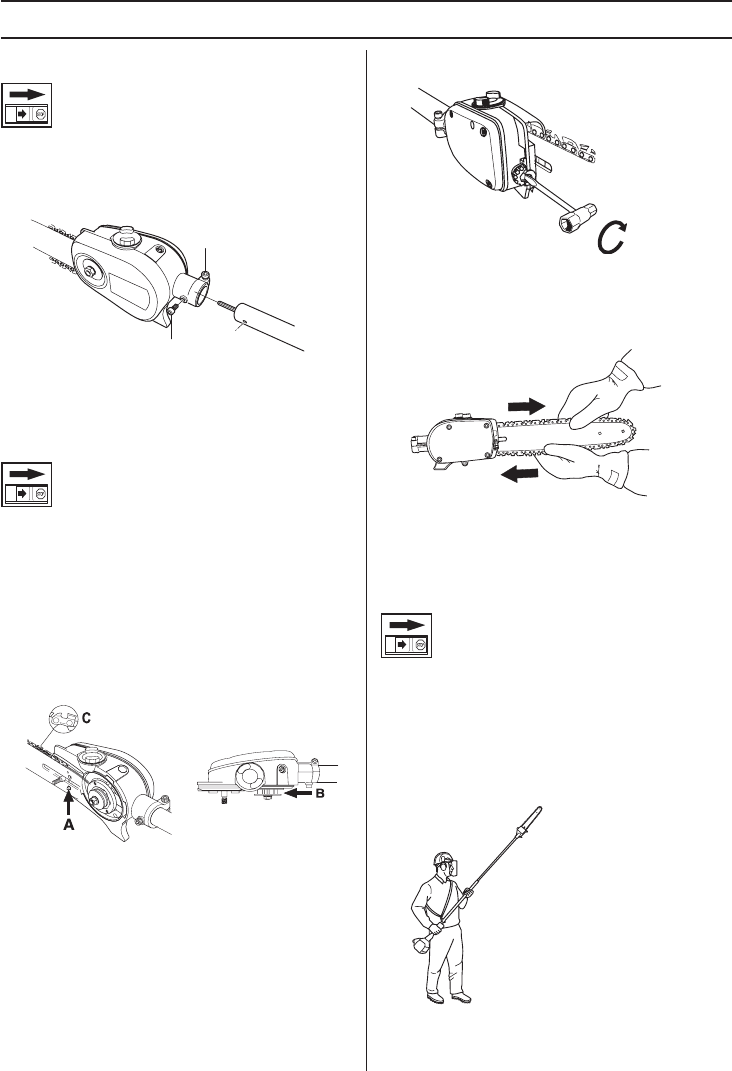 C

A

B