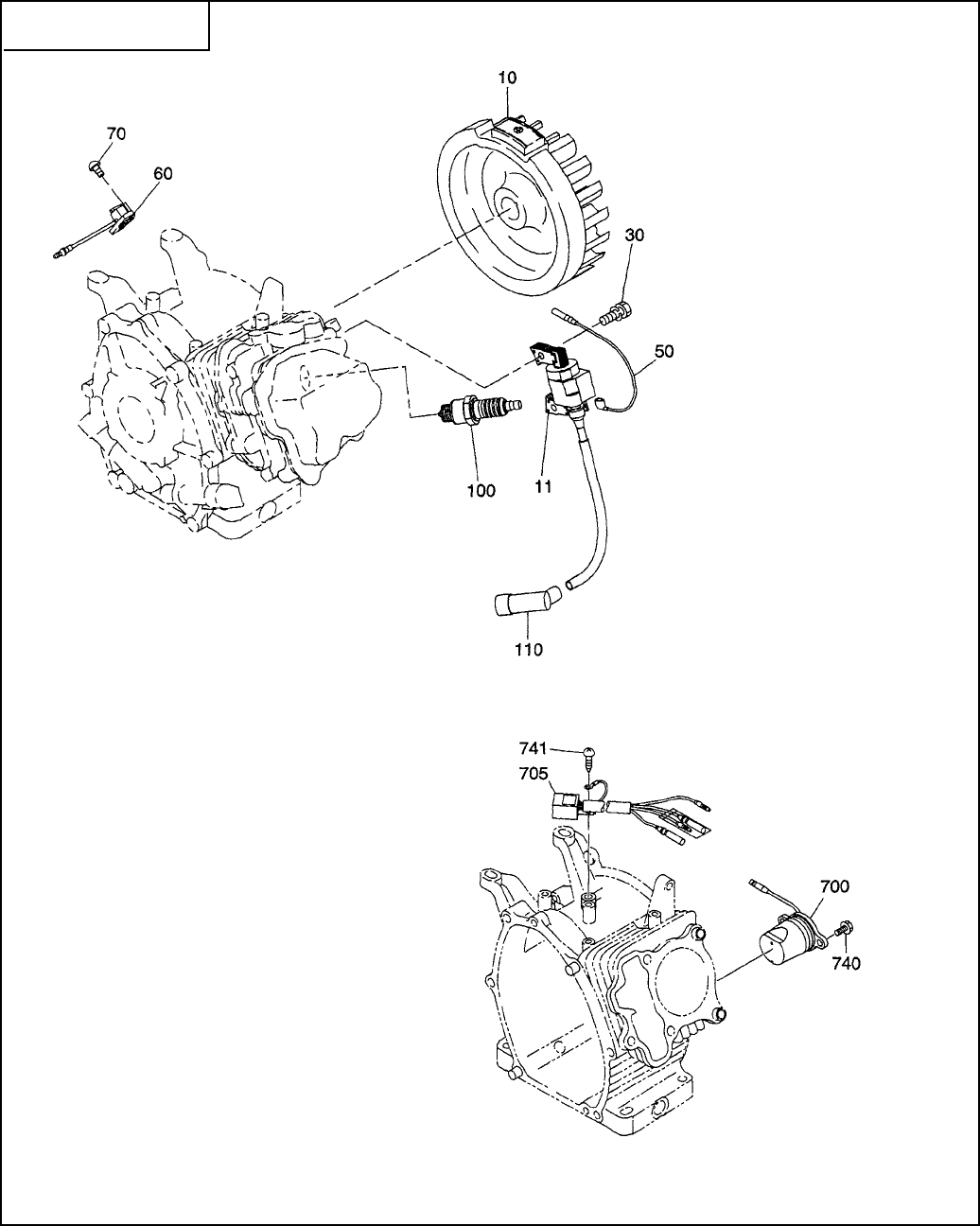 10

70

60

30

50

100

11

110

741

705

700

740