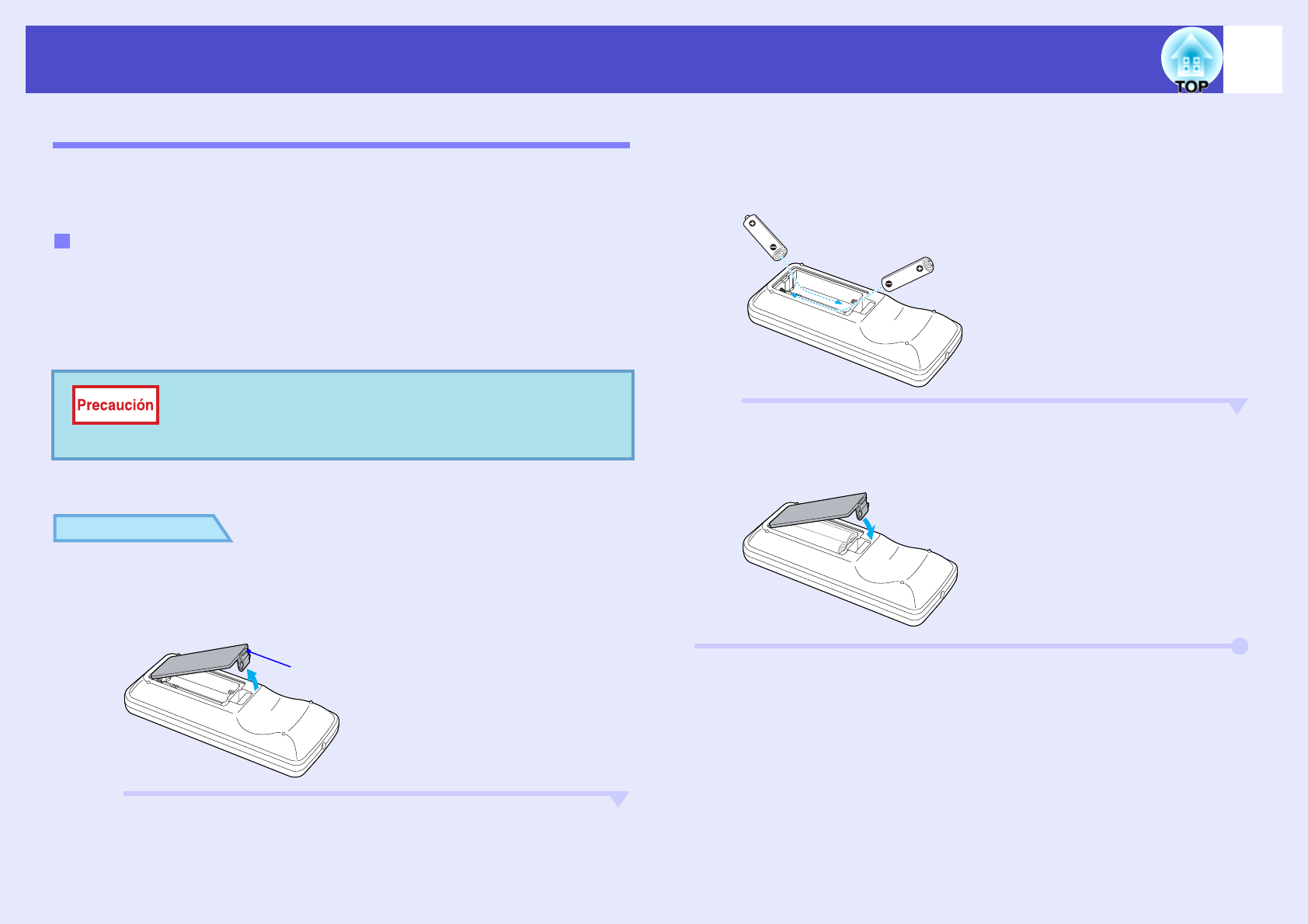 TOP

Precaución