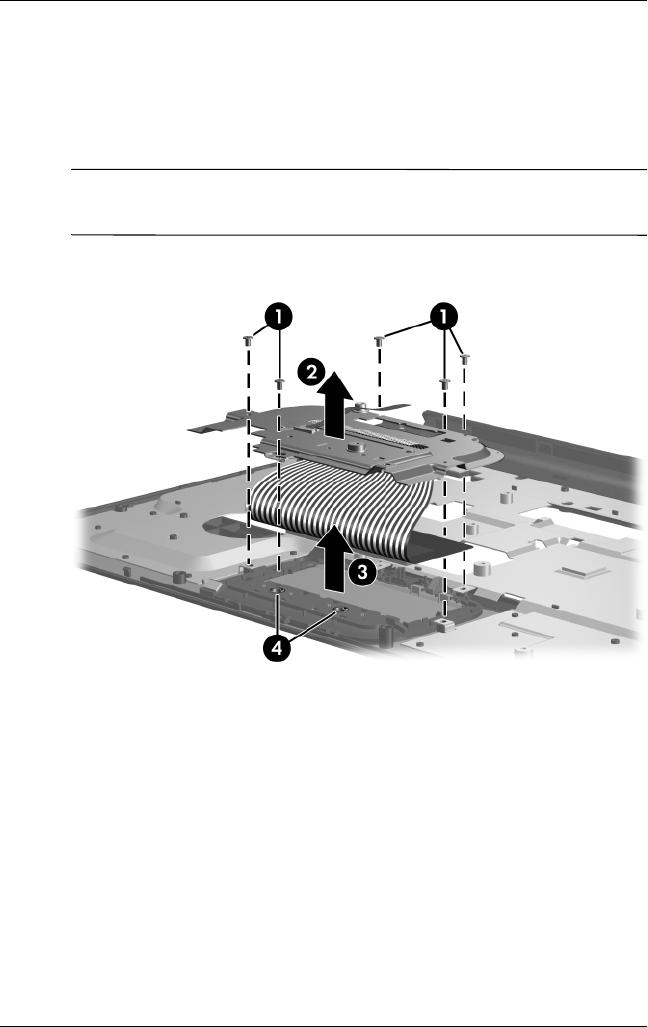 1
1
2
3
4