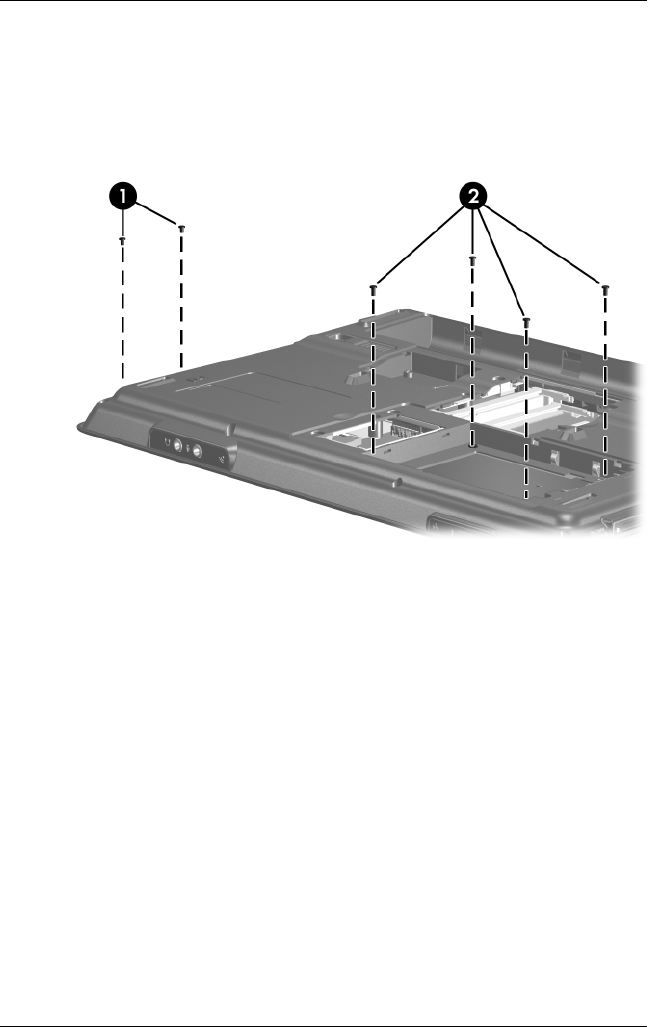 1

2