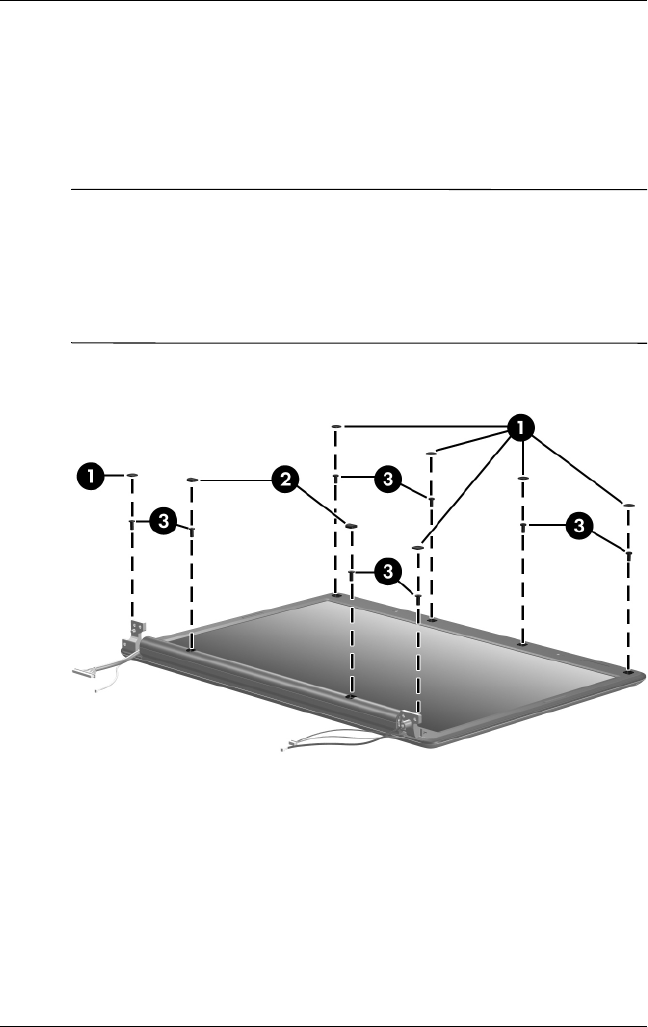 1

2

3

1

3

3

3