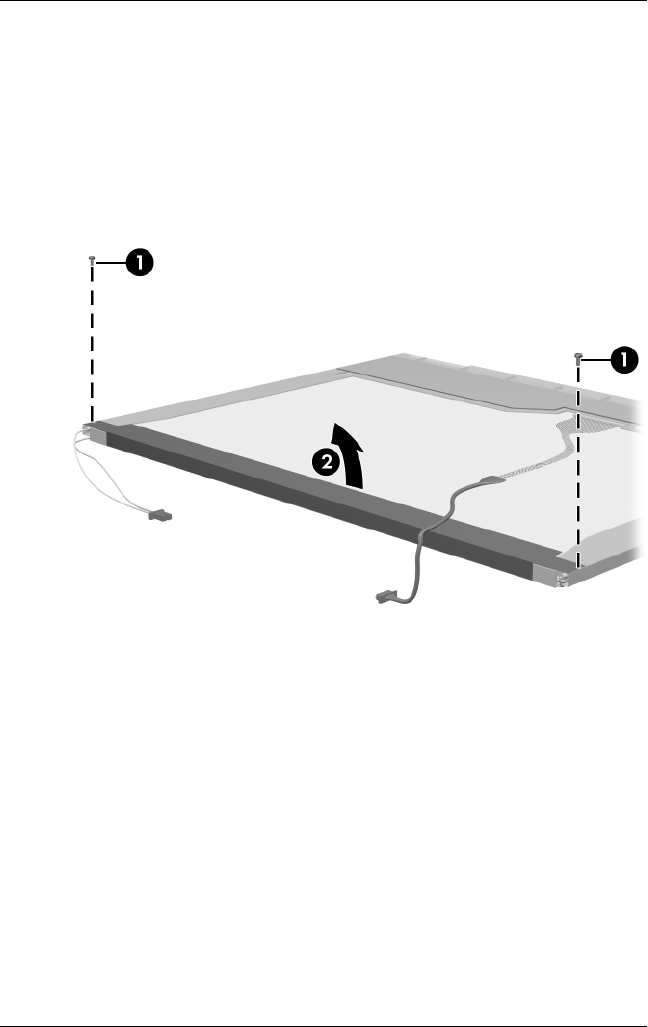 1

1

2