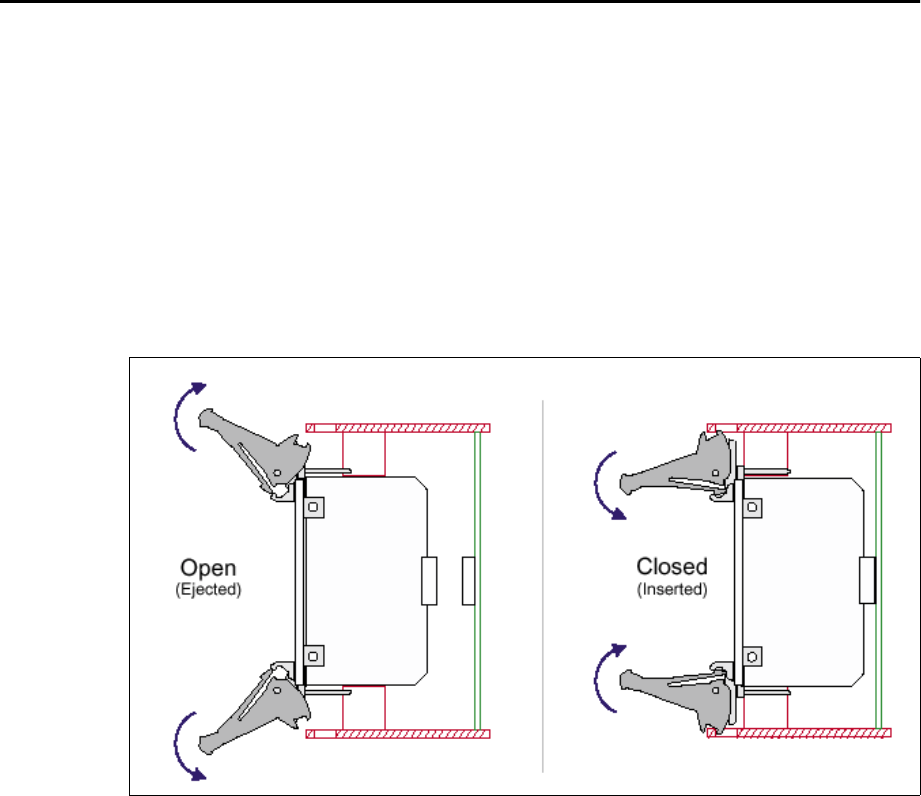 Open
(Ejected)

Closed
(Inserted)