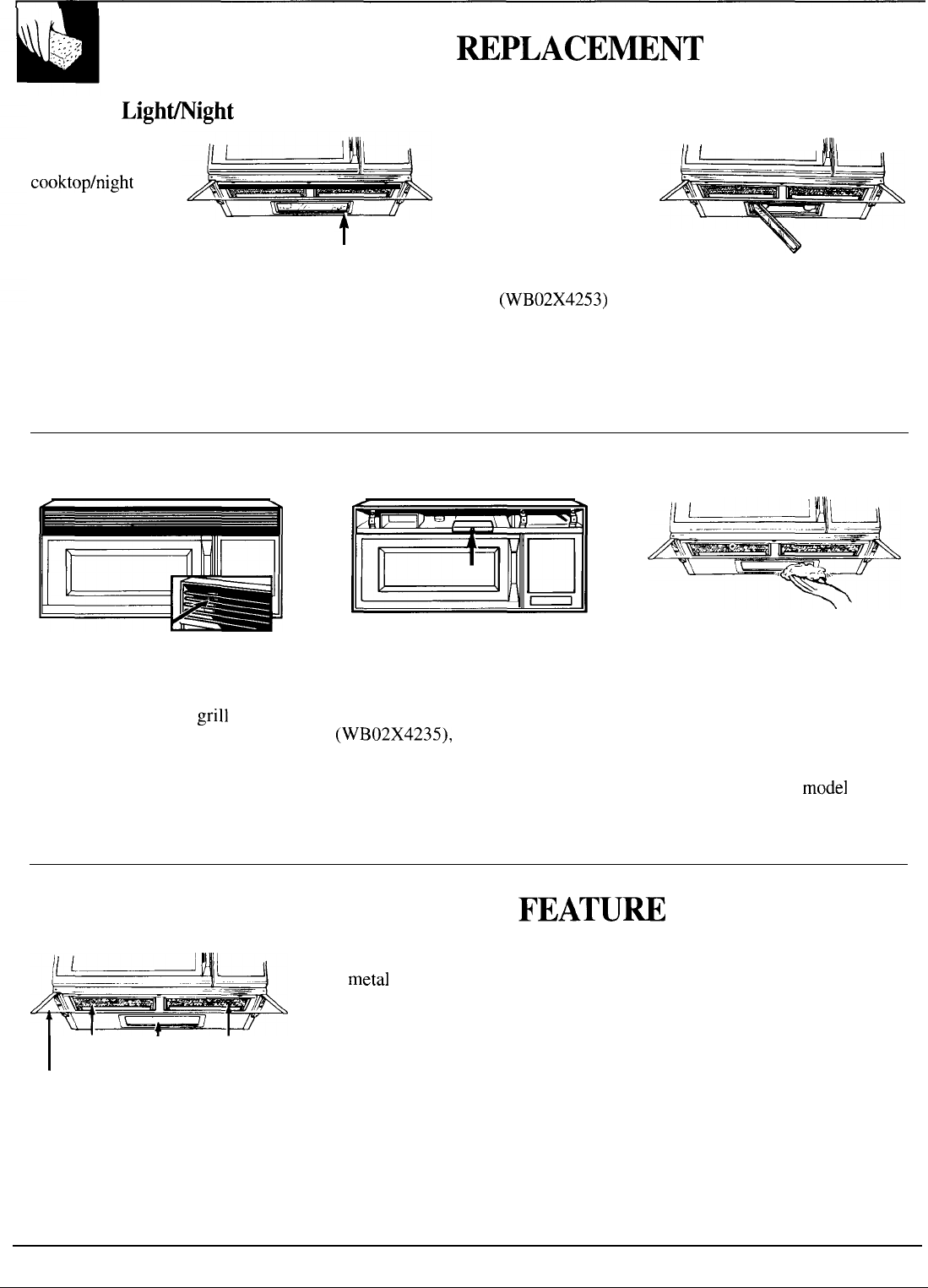 REPLACEMENT

Light/Night

cooktop/night

(WB02X4253)

grill

(WB02X4235),

model

FEATURE

metal