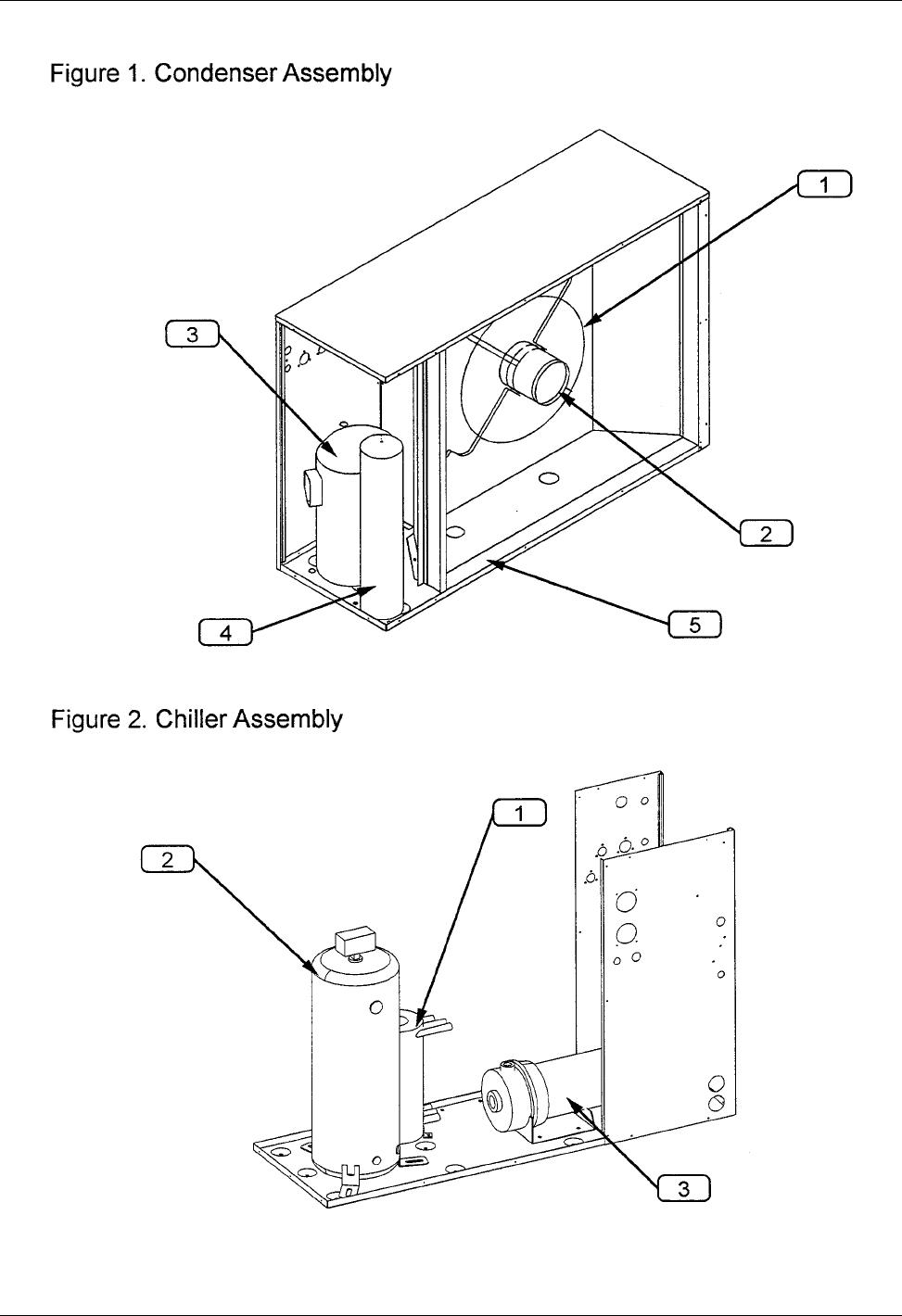 Figure 1. Condenser Assembly

1

3

2

4

5

Figure 2. Chiller Assembly

1

2

3