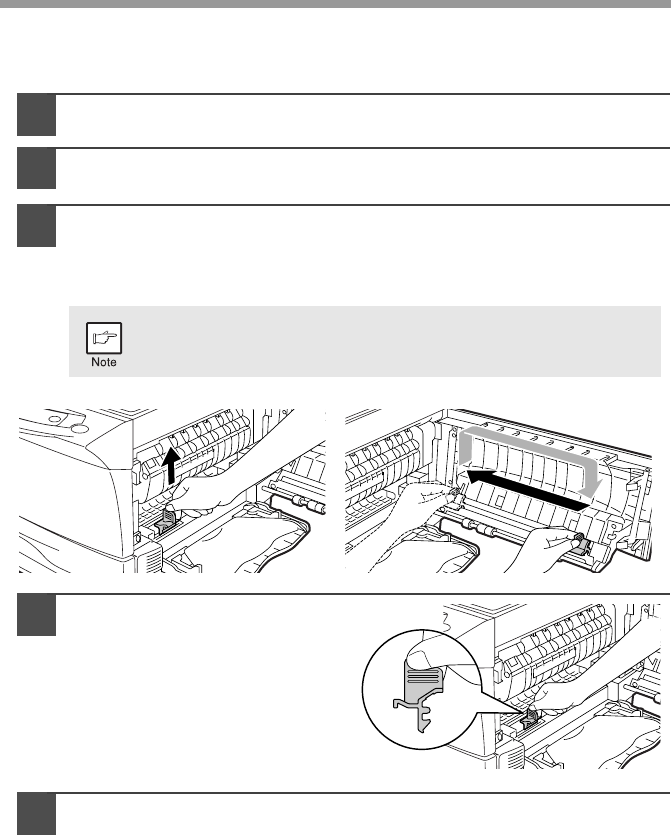 Note