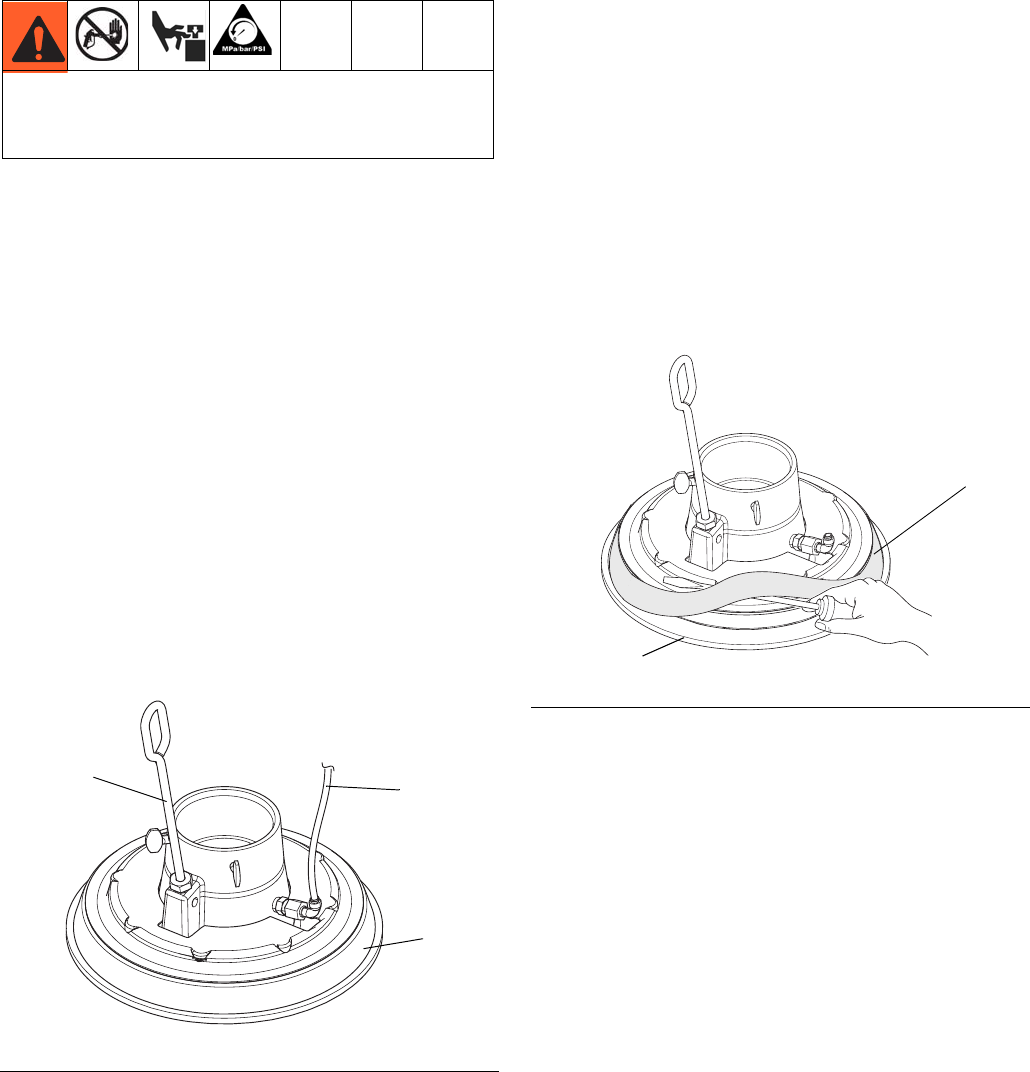 MPa/bar/PSI