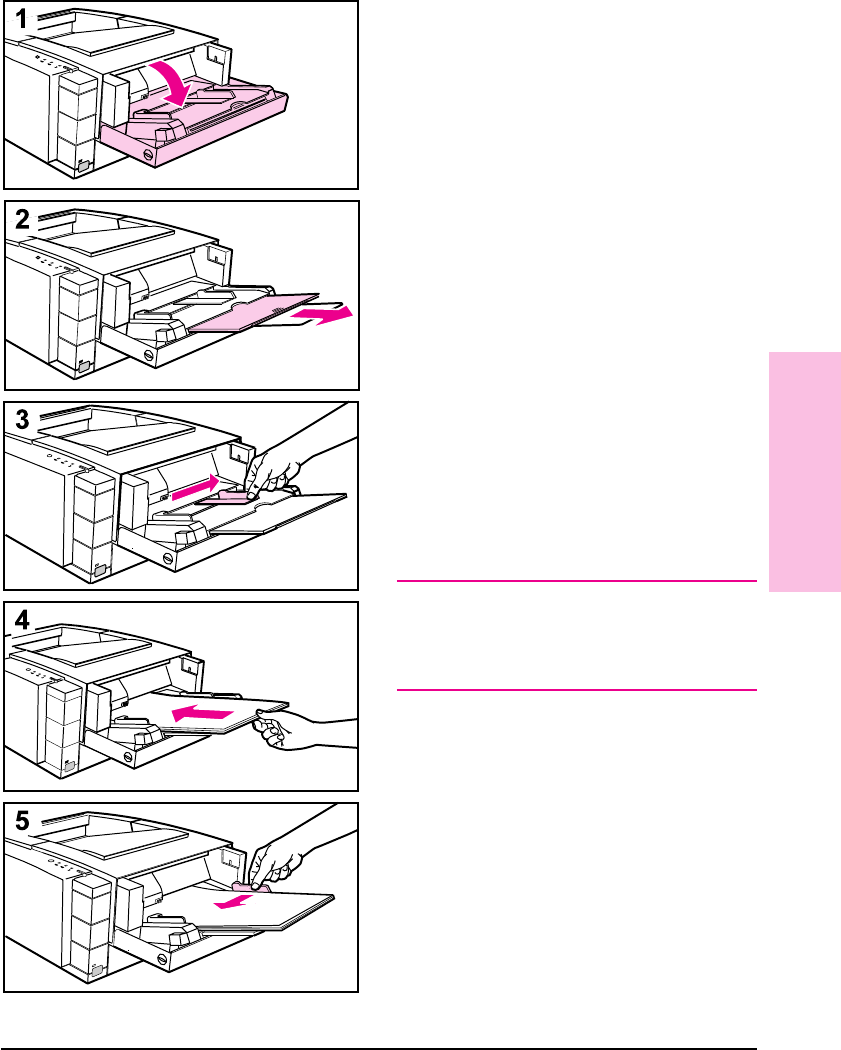 1

2

3

4

5