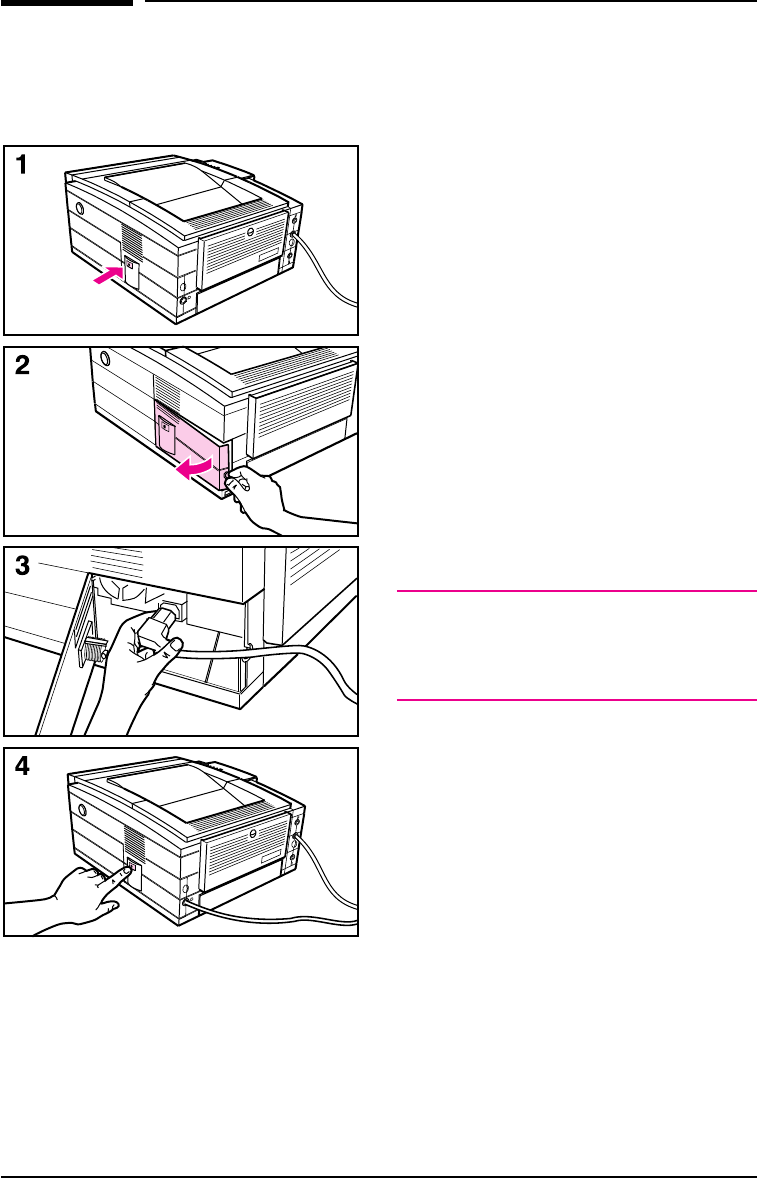 1

2

3

4