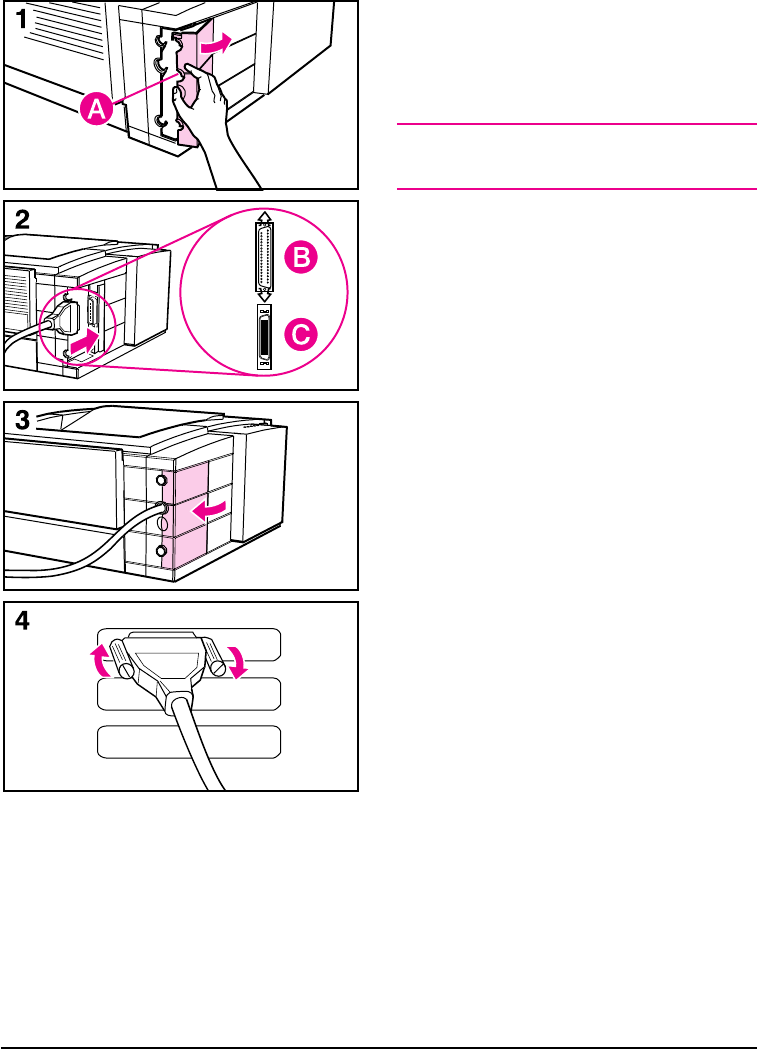 1

A

2

B

C

3

4