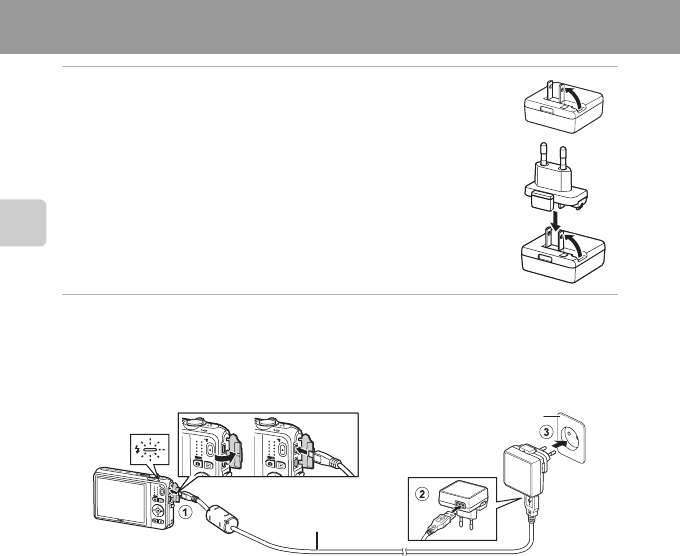 1

2

3