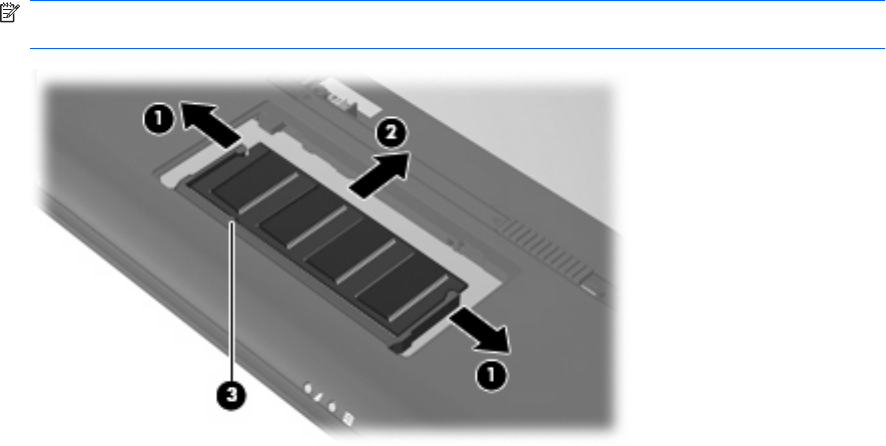 1
2
1
3