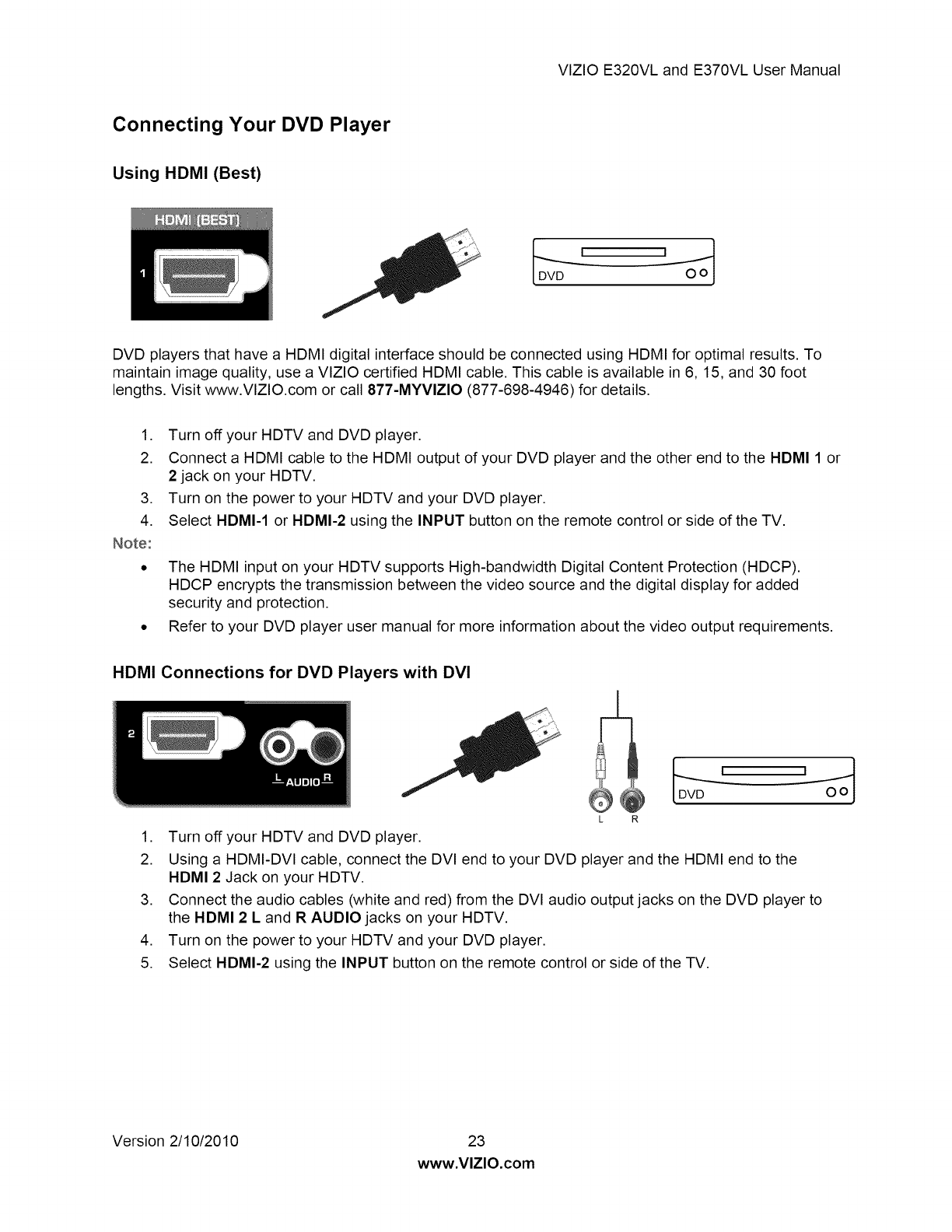 VIZIO E320VL and E370VL User Manual

Connecting Your DVD Player

Using HDMI (Best)

HDMI (BEST)

1

DVD

DVD players that have a HDMI digital interface should be connected using HDMI for optimal results. To maintain image quality, use a VIZIO certified HDMI cable. This cable is available in 6, 15, and 30 foot lengths. Visit www.VIZIO.com or call 877-MYVIZIO (877-698-4946) for details.

1. Turn off your HDTV and DVD player.
2. Connect a HDMI cable to the HDMI output of your DVD player and the other end to the HDMI 1 or 2 jack on your HDTV.
3. Turn on the power to your HDTV and your DVD player.
4. Select HDMI-1 or HDMI-2 using the INPUT button on the remote control or side of the TV.

Note:

• The HDMI input on your HDTV supports High-bandwidth Digital Content Protection (HDCP). HDCP encrypts the transmission between the video source and the digital display for added security and protection.
• Refer to your DVD player user manual for more information about the video output requirements.

HDMI Connections for DVD Players with DVI

2

L AUDIO R

L R

DVD

1. Turn off your HDTV and DVD player.
2. Using a HDMI-DVI cable, connect the DVI end to your DVD player and the HDMI end to the HDMI 2 Jack on your HDTV.
3. Connect the audio cables (white and red) from the DVI audio output jacks on the DVD player to the HDMI 2 L and R AUDIO jacks on your HDTV.
4. Turn on the power to your HDTV and your DVD player.
5. Select HDMI-2 using the INPUT button on the remote control or side of the TV.

Version 2/10/2010 23
www.VIZIO.com