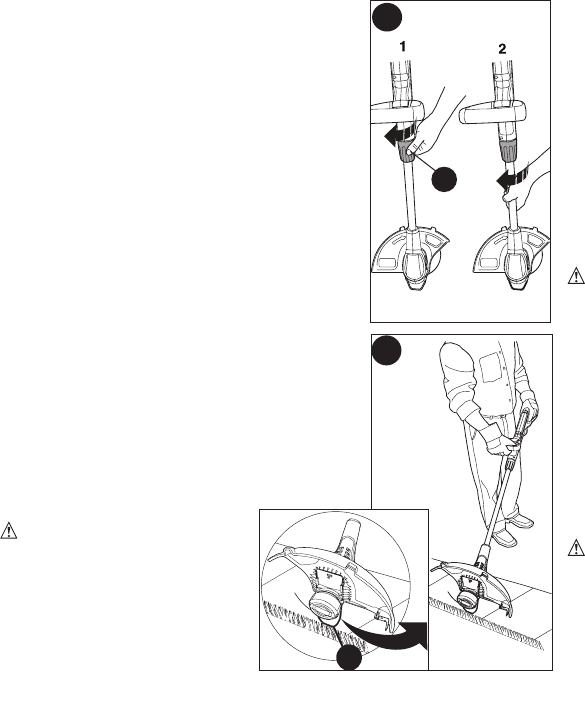 1

2