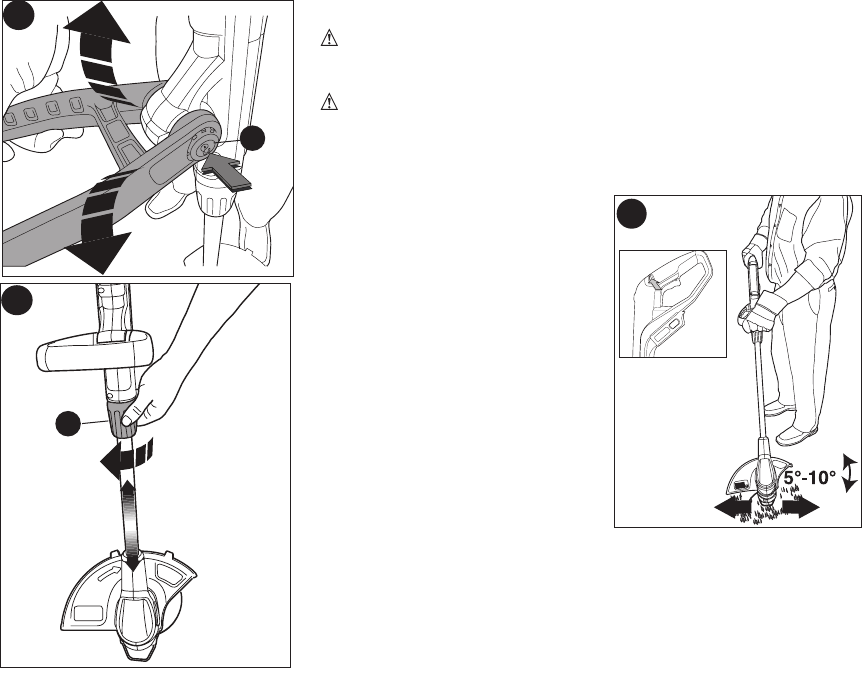 5°-10°