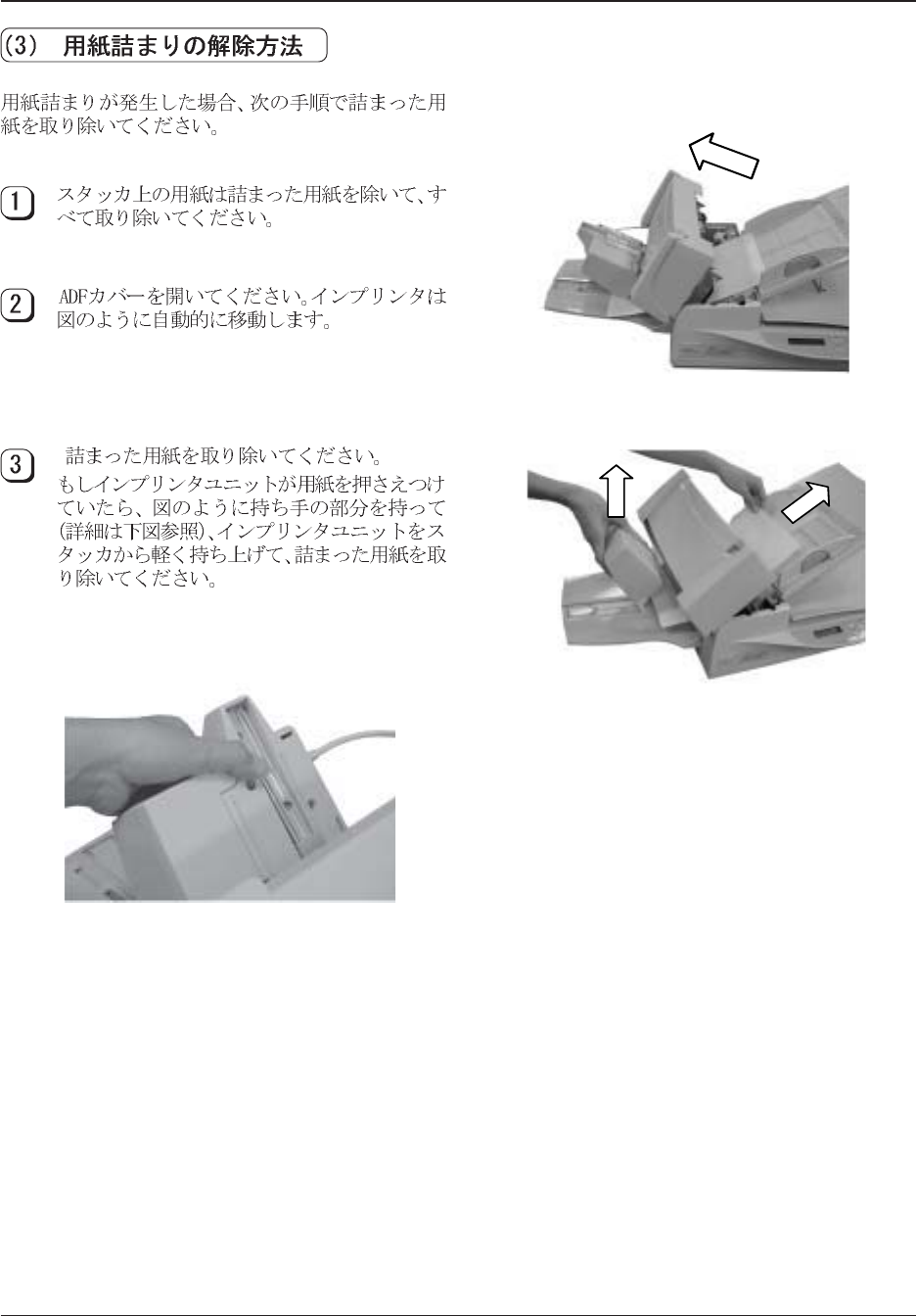 (3) 用紙詰まりの解除方法

用紙詰まりが発生した場合、次の手順で詰まった用紙を取り除いてください。

1 スタッカ上の用紙は詰まった用紙を除いて、すべて取り除いてください。

2 ADFカバーを開いてください。インプリンタは図のように自動的に移動します。

3 詰まった用紙を取り除いてください。
もしインプリンタユニットが用紙を押さえつけていたら、図のように持ち手の部分を持って(詳細は下図参照)、インプリンタユニットをスタッカから軽く持ち上げて、詰まった用紙を取り除いてください。