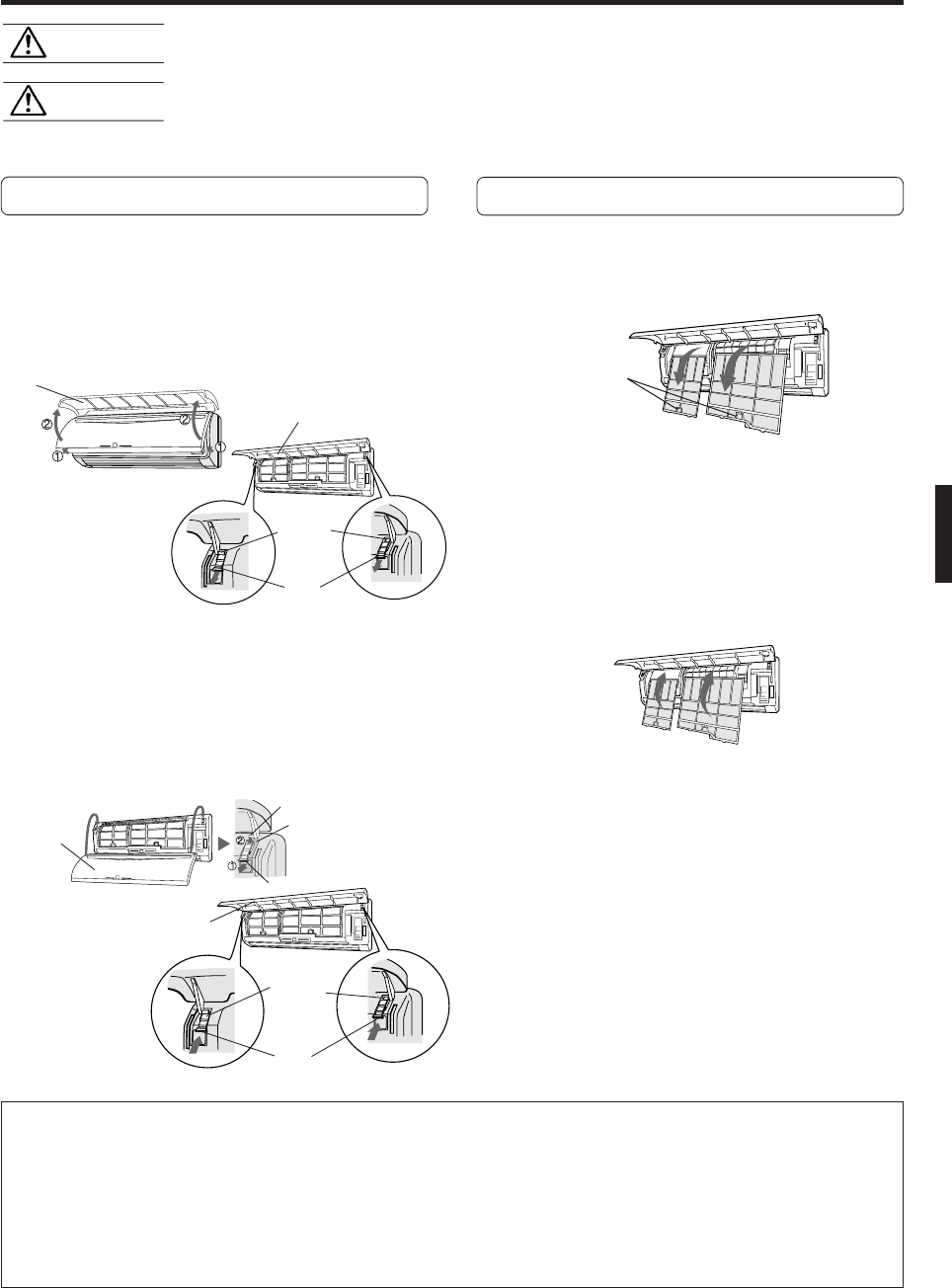 ①
②
②
①
②
①