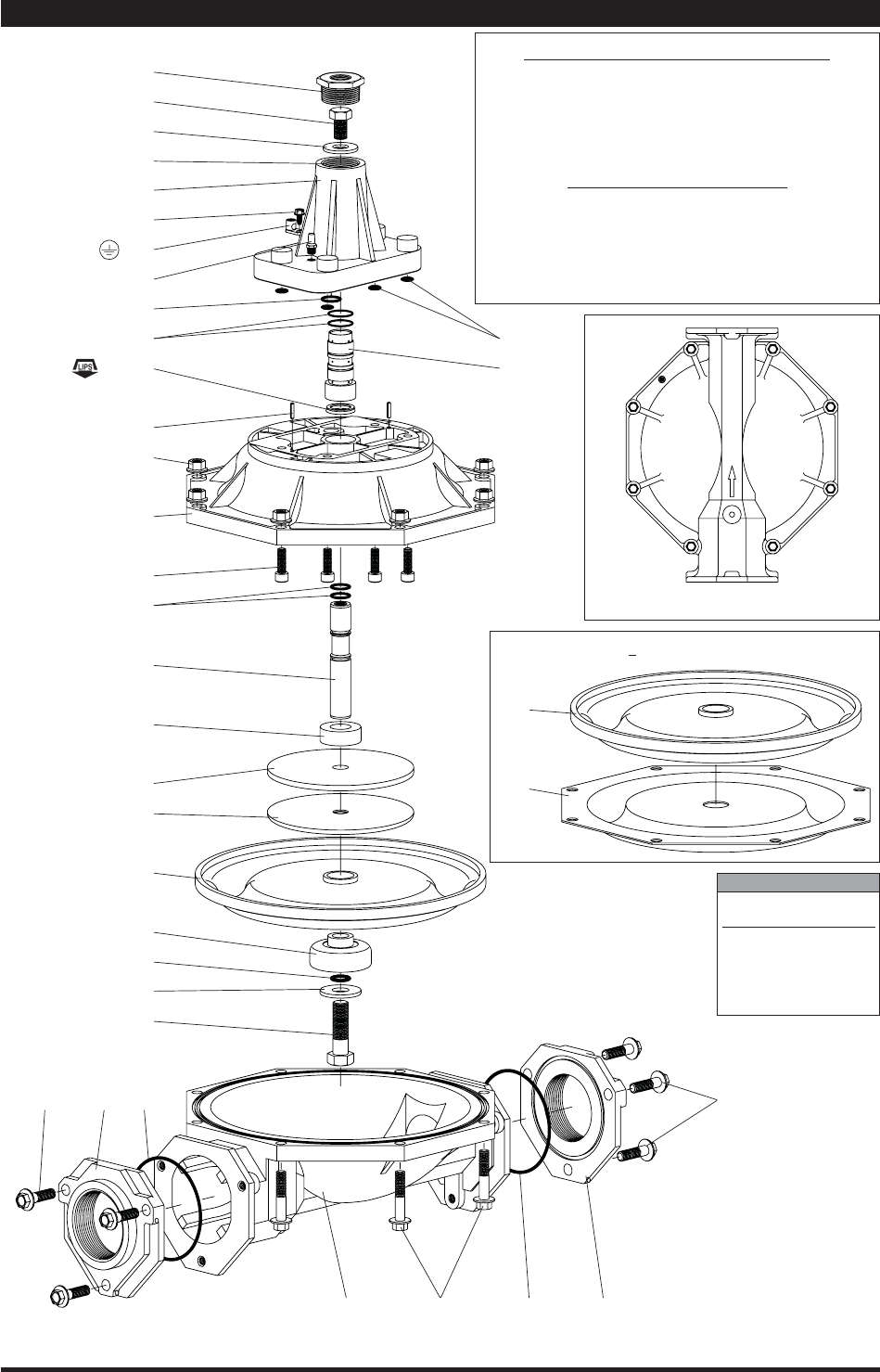 LIPS