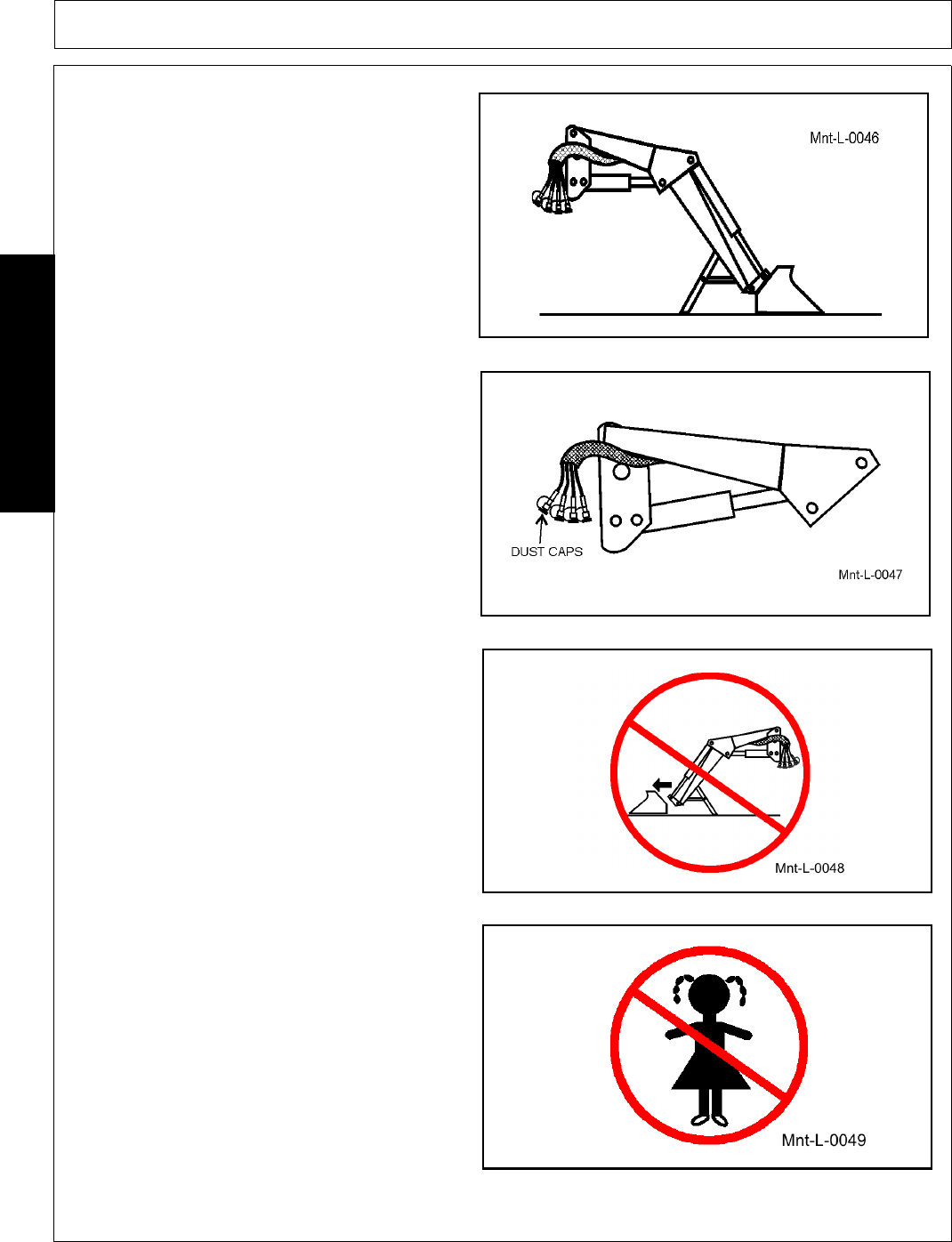 Mnt-L-0046

DUST CAPS

Mnt-L-0047

Mnt-L-0048

Mnt-L-0049