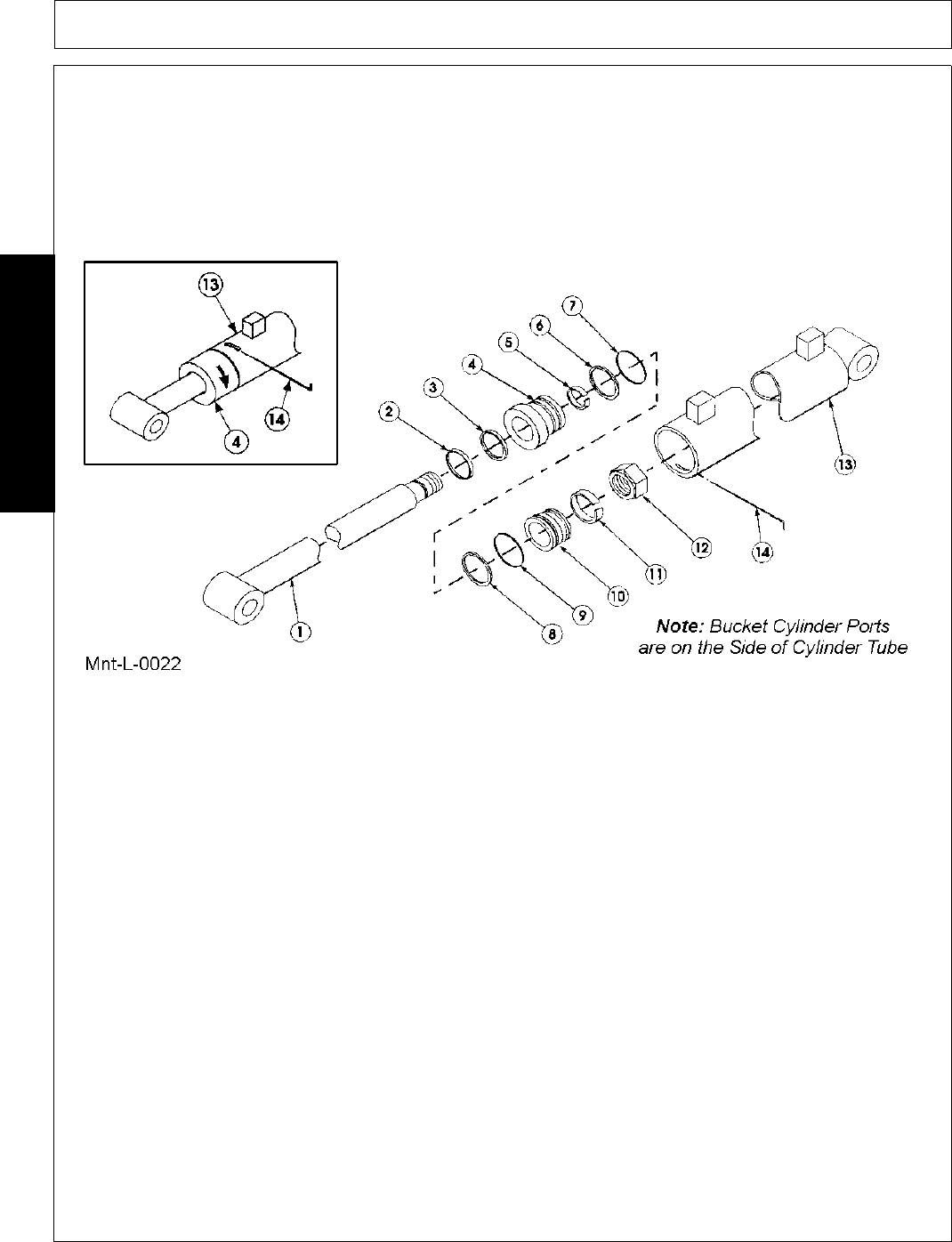 13

4

14

7

6

5

4

3

2

13

12

14

11

10

9

8

1

Note: Bucket Cylinder Ports are on the Side of Cylinder Tube

Mnt-L-0022