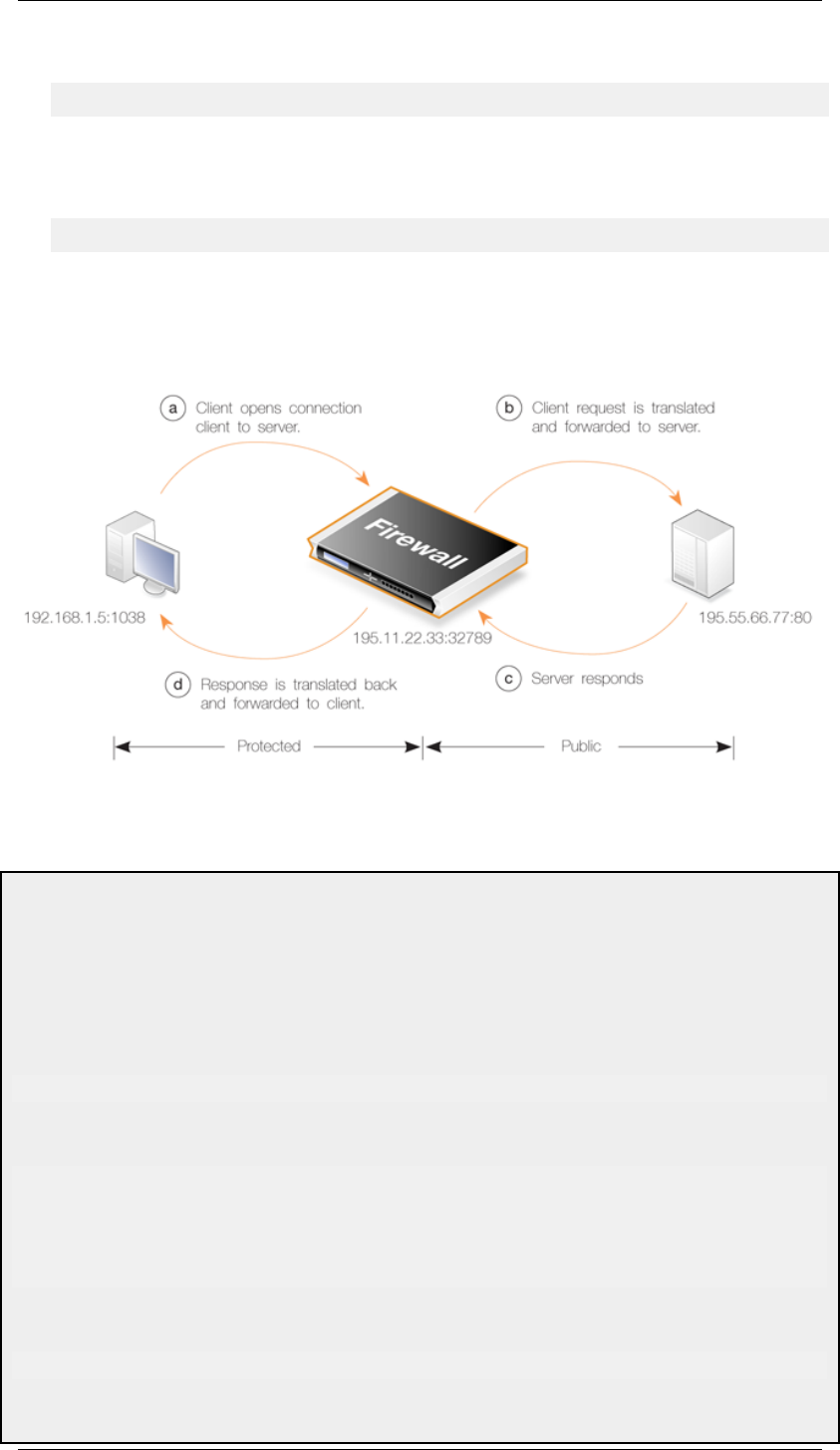 a Client opens connection client to server.

b Client request is translated and forwarded to server.

Firewall

192.168.1.5:1038

195.11.22.33:32789

195.55.66.77:80

d Response is translated back and forwarded to client.

c Server responds

Protected

Public