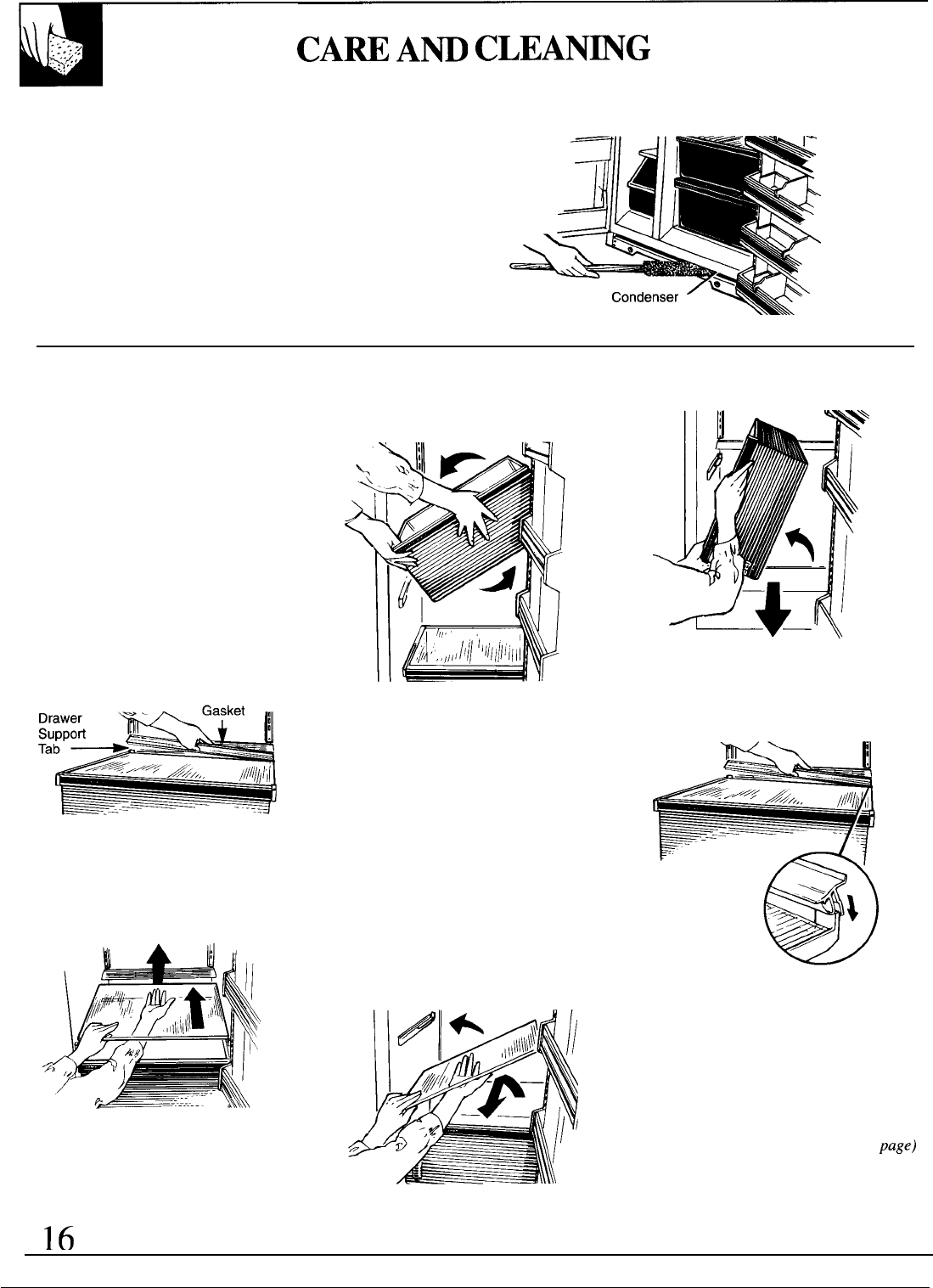 CARE AND CLEANING

Condenser

Drawer Support Tab

Gasket

page)

16