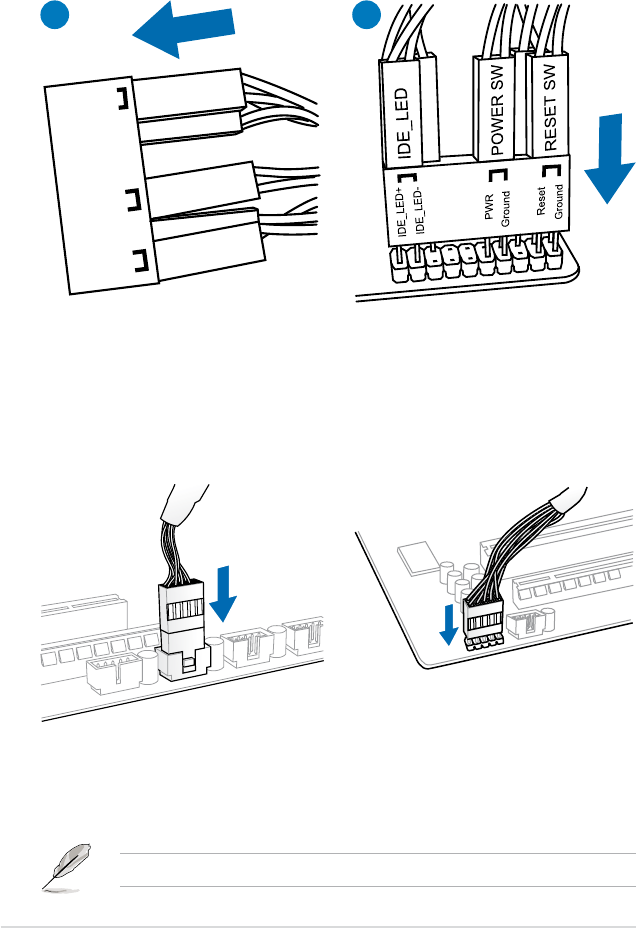 IDE_LED

POWER SW

RESET SW

IDE_LED+

IDE_LED-

PWR

Ground

Reset

Ground