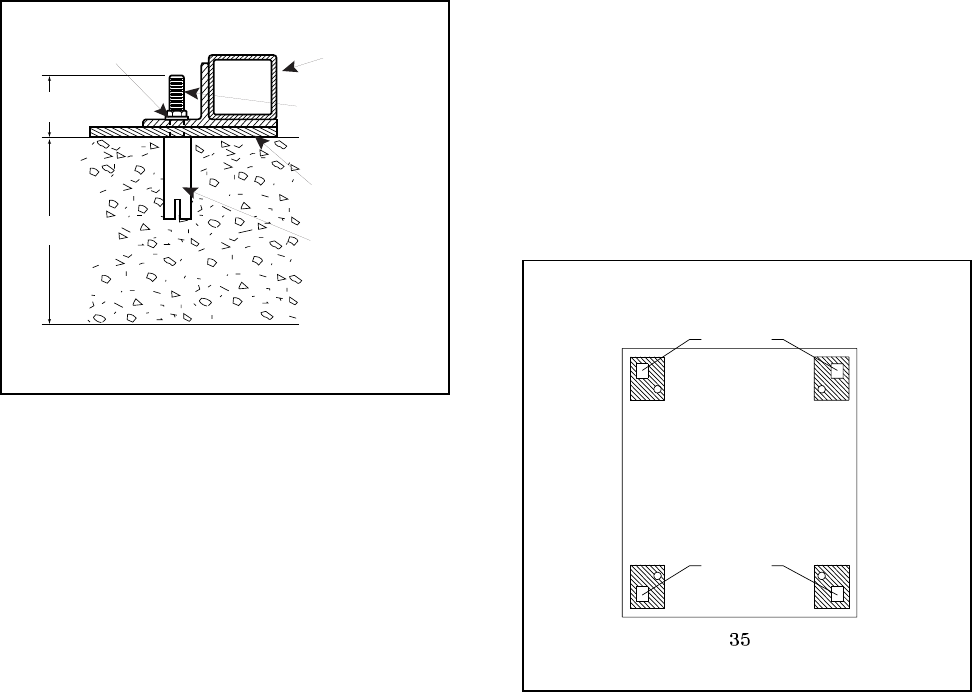 35