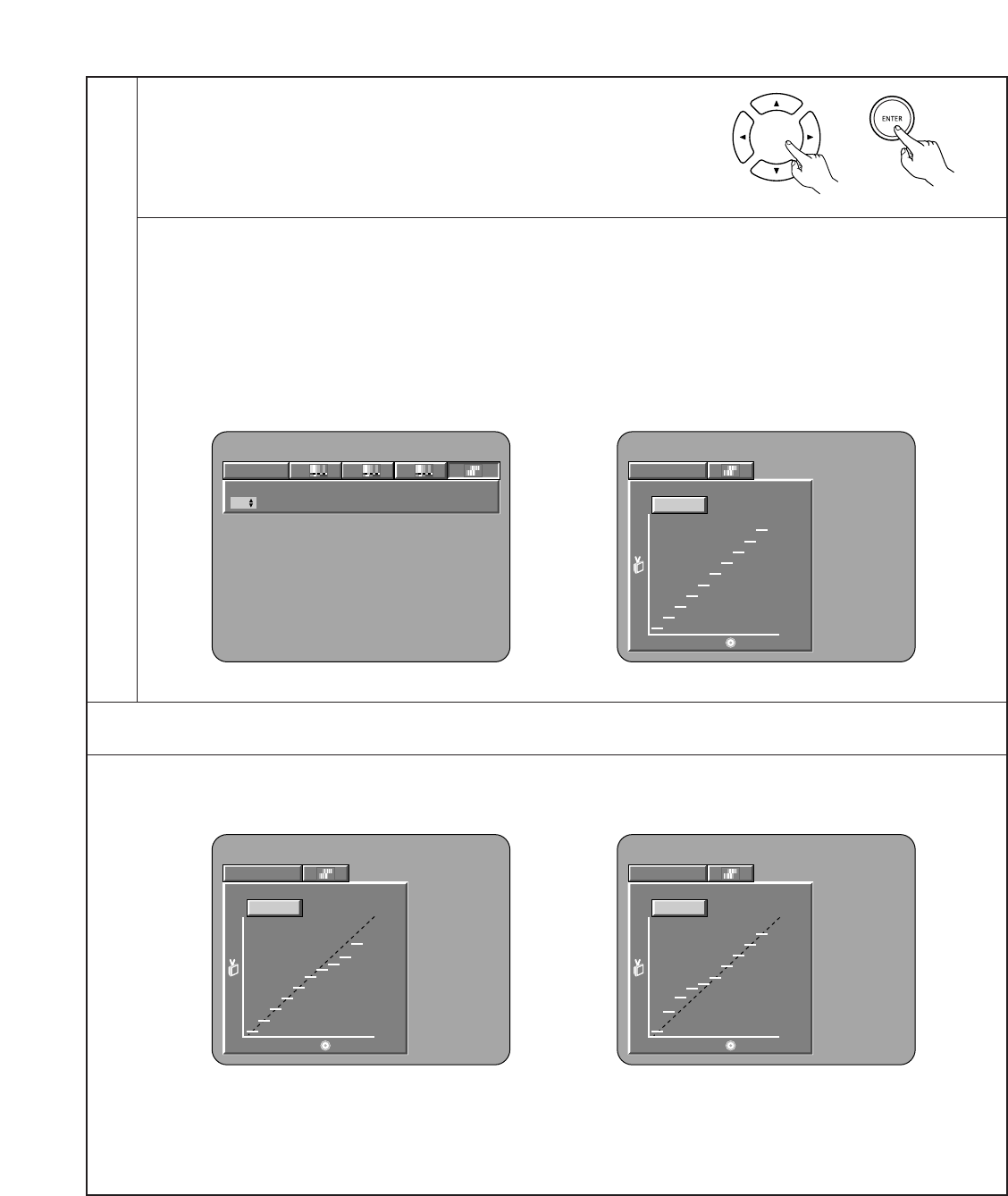 ENTER