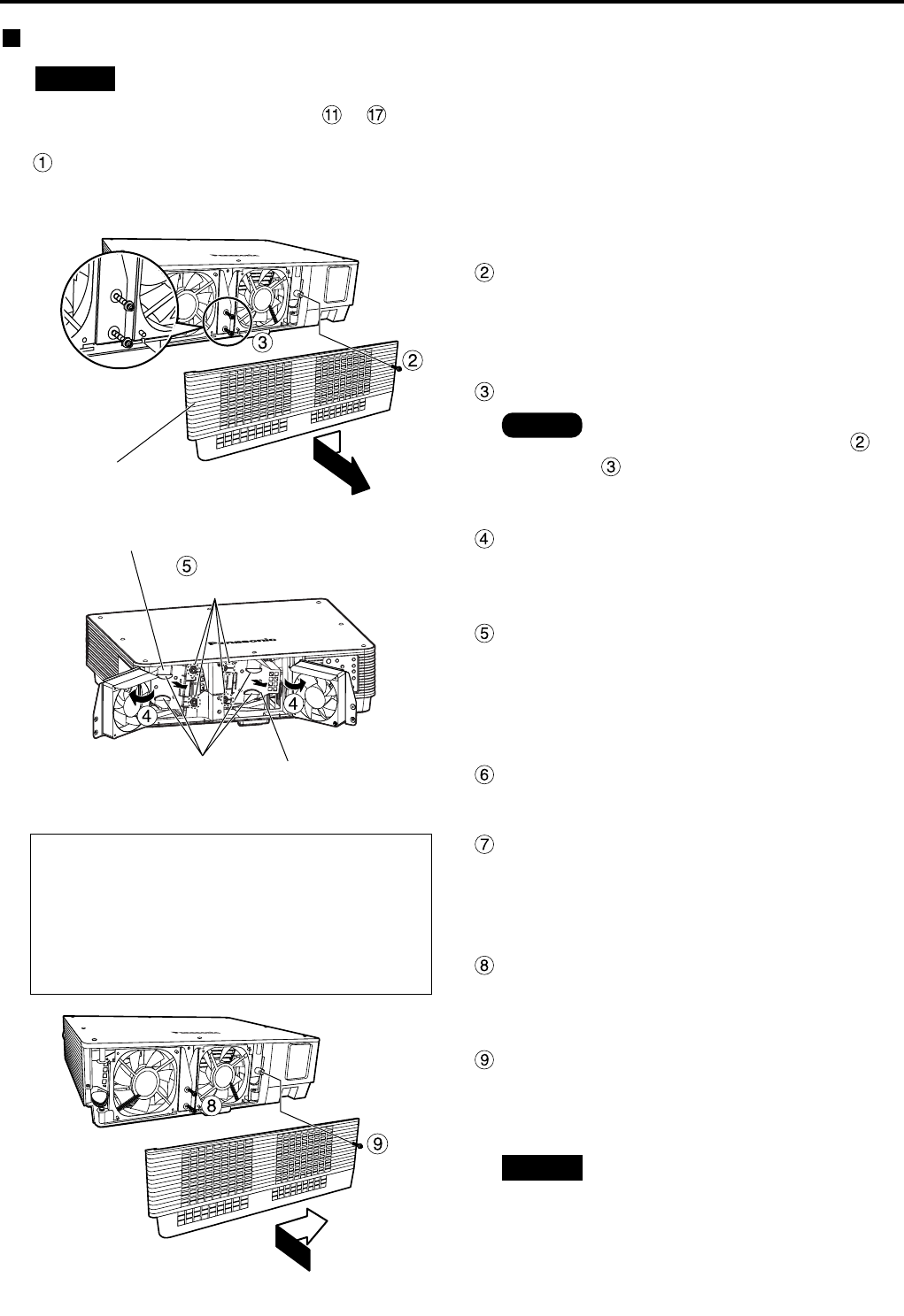 ⑪ ⑰

①

③

②

②

③

② ③

④

⑤

④ ④

⑤

⑥

⑦

⑧

⑧

⑨

⑨