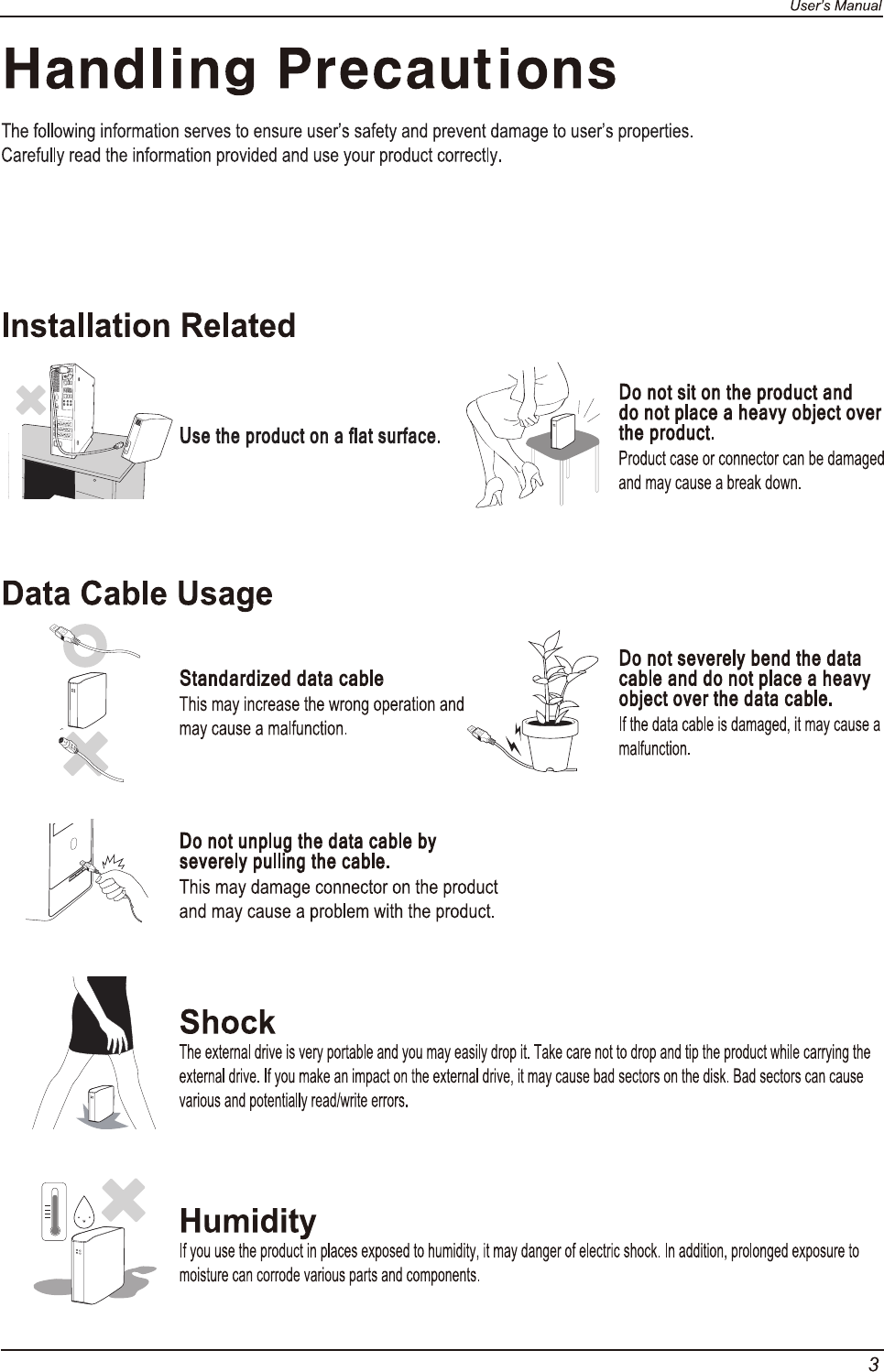 User's Manual

Handling Precautions

The following information serves to ensure user's safety and prevent damage to user's properties.
Carefully read the information provided and use your product correctly.

Installation Related

Use the product on a flat surface.

Do not sit on the product and do not place a heavy object over the product.
Product case or connector can be damaged and may cause a break down.

Data Cable Usage

Standardized data cable
This may increase the wrong operation and may cause a malfunction.

Do not severely bend the data cable and do not place a heavy object over the data cable.
If the data cable is damaged, it may cause a malfunction.

Do not unplug the data cable by severely pulling the cable.
This may damage connector on the product and may cause a problem with the product.

Shock
The external drive is very portable and you may easily drop it. Take care not to drop and tip the product while carrying the external drive. If you make an impact on the external drive, it may cause bad sectors on the disk. Bad sectors can cause various and potentially read/write errors.

Humidity
If you use the product in places exposed to humidity, it may danger of electric shock. In addition, prolonged exposure to moisture can corrode various parts and components.

3