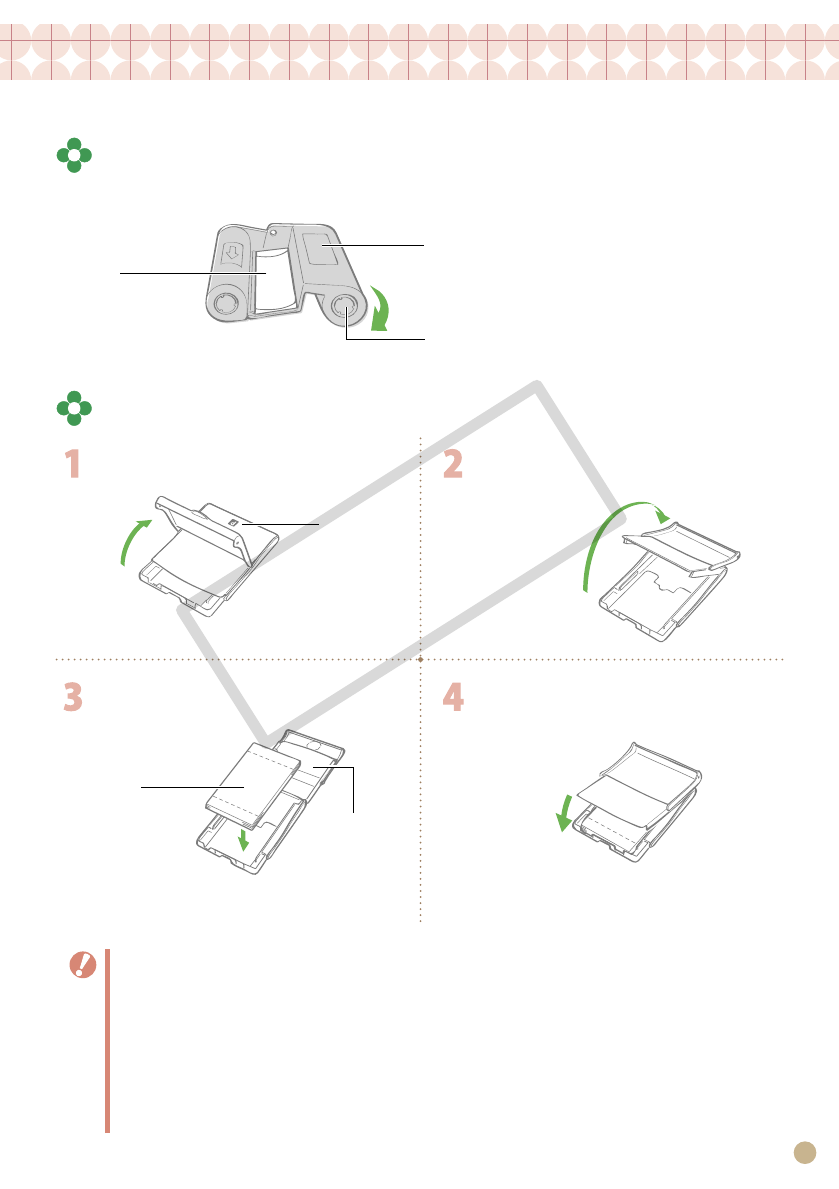 1

2

3

4