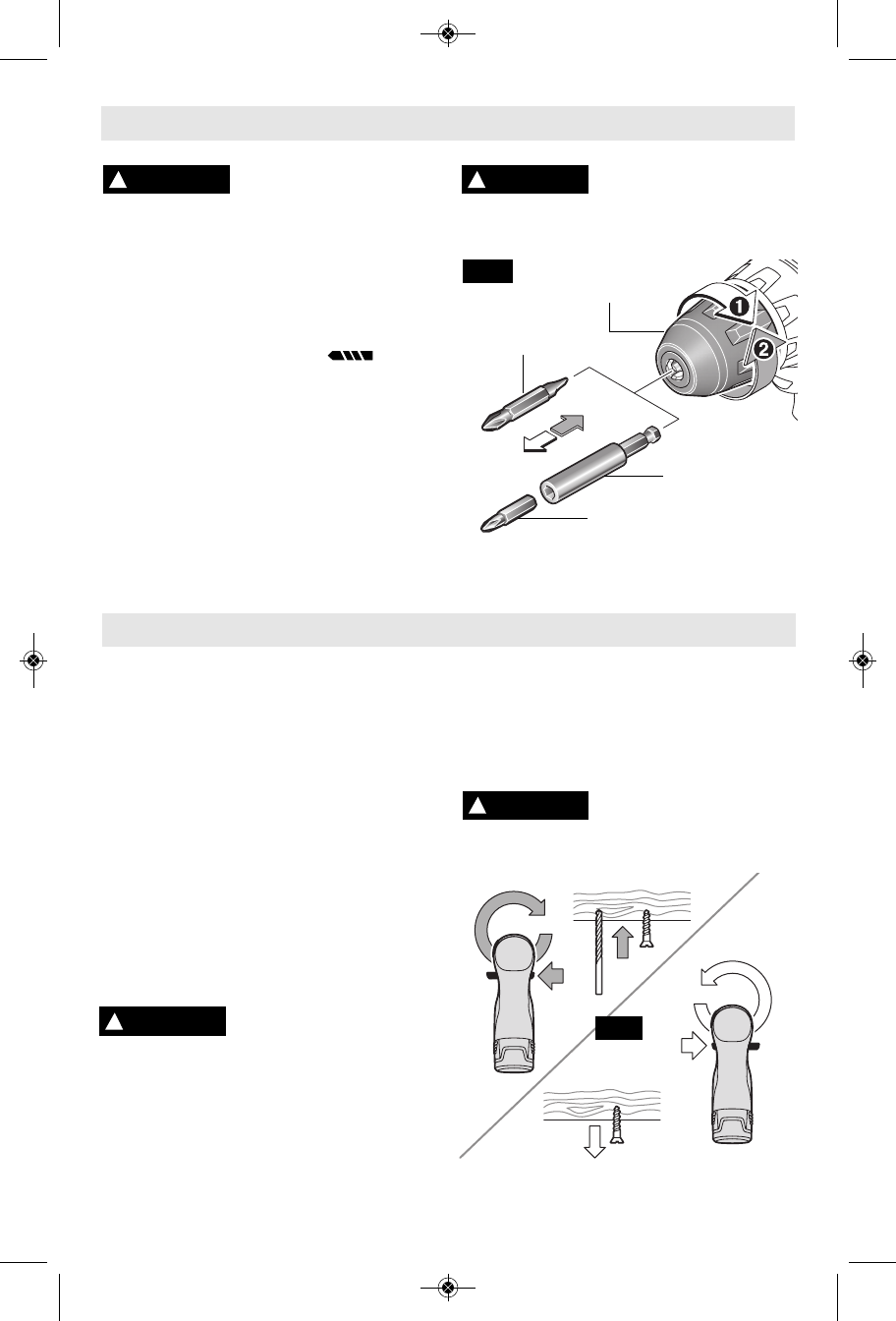 !

!

1

2

!

!