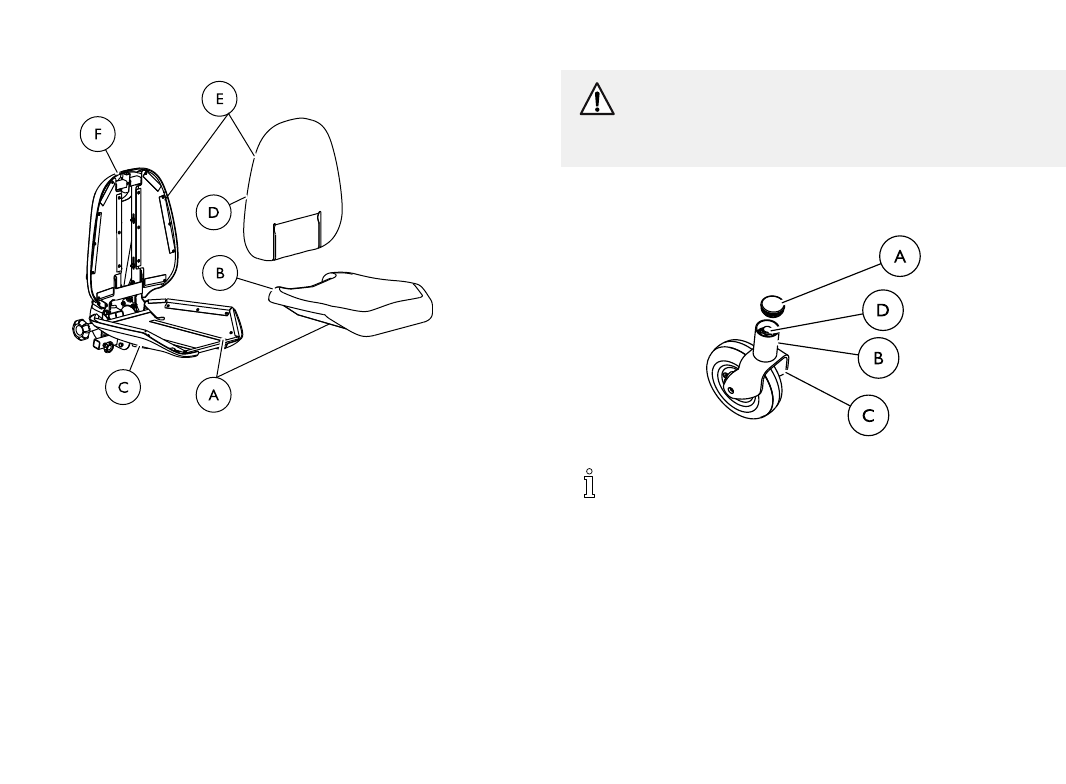 E
F
D
B
C
A

A
D
B
C