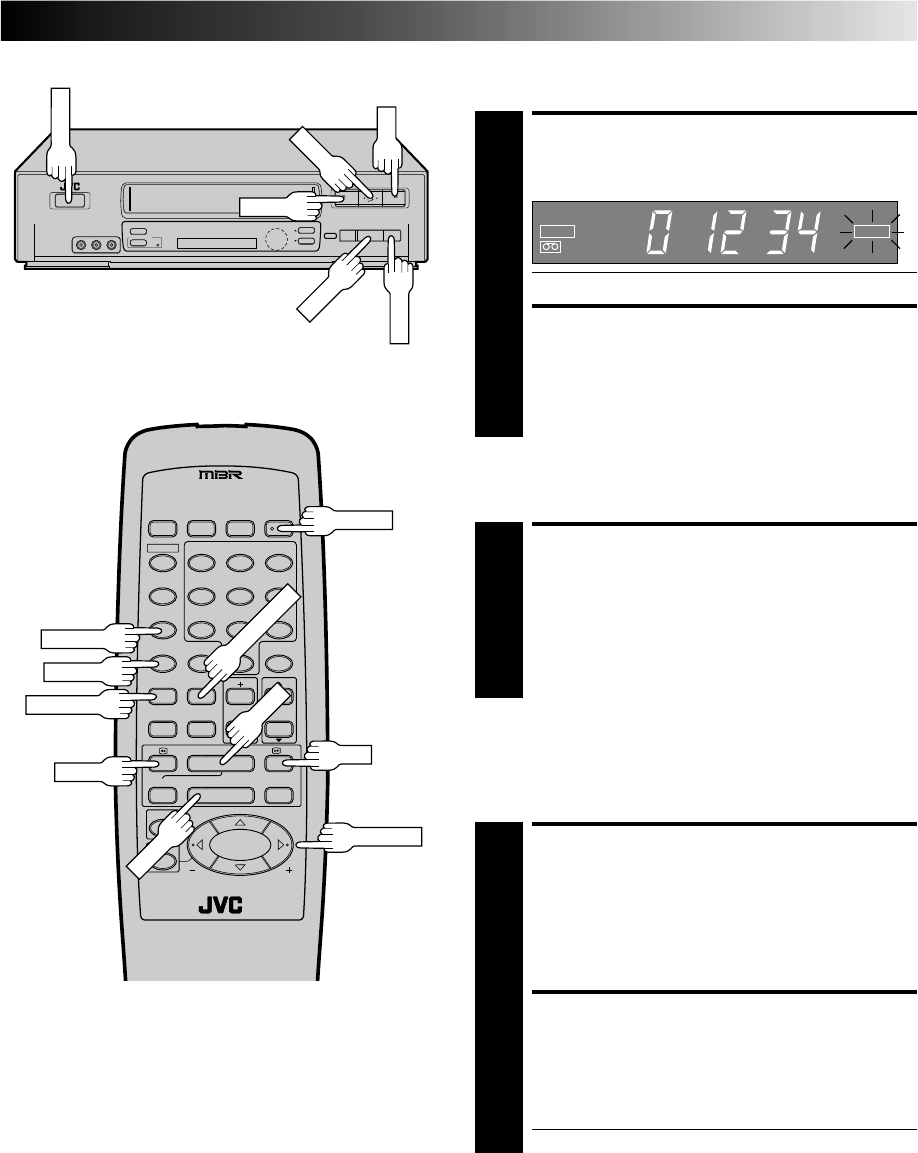 JVC

0 12 34

MBR

JVC